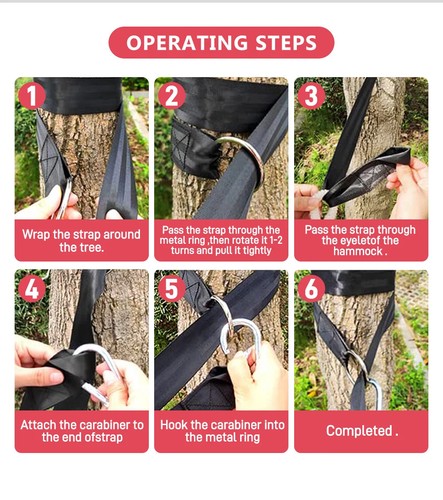 OPERATING STEPS

1
Wrap the strap around the tree.

2
Pass the strap through the metal ring ,then rotate it 1-2 turns and pull it tightly

3
Pass the strap through the eyeletof the hammock .

4
Attach the carabiner to the end ofstrap

5
Hook the carabiner into the metal ring

6
Completed .