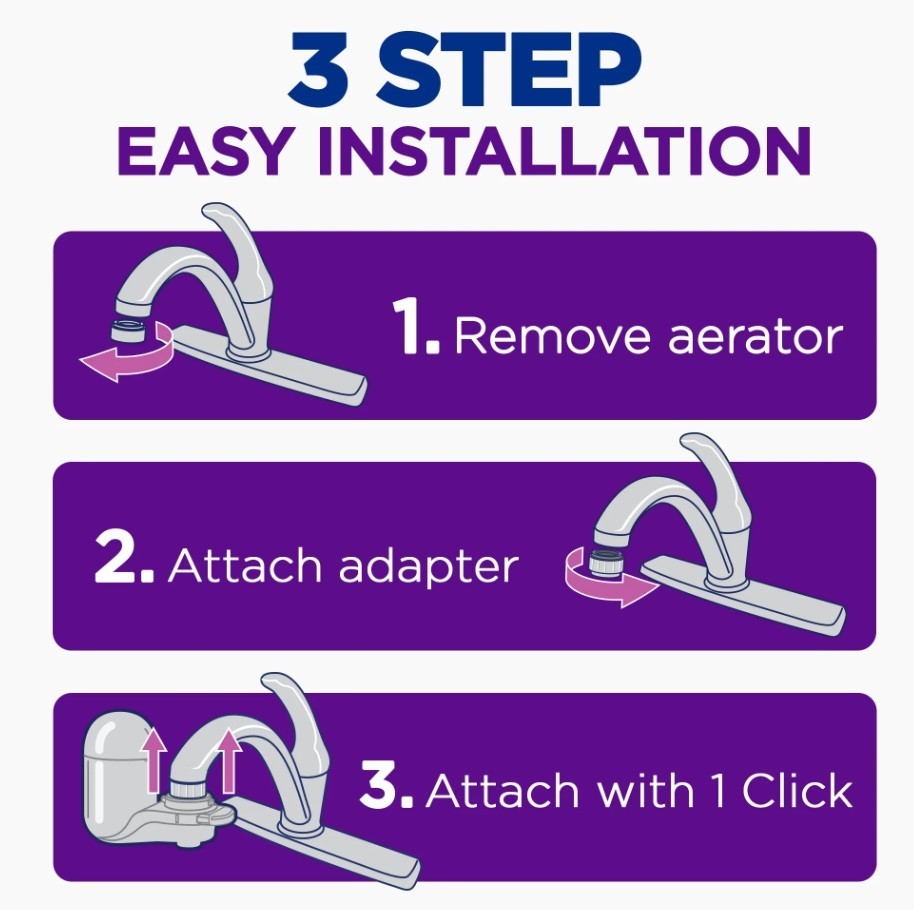 3 STEP
EASY INSTALLATION

1. Remove aerator

2. Attach adapter

3. Attach with 1 Click