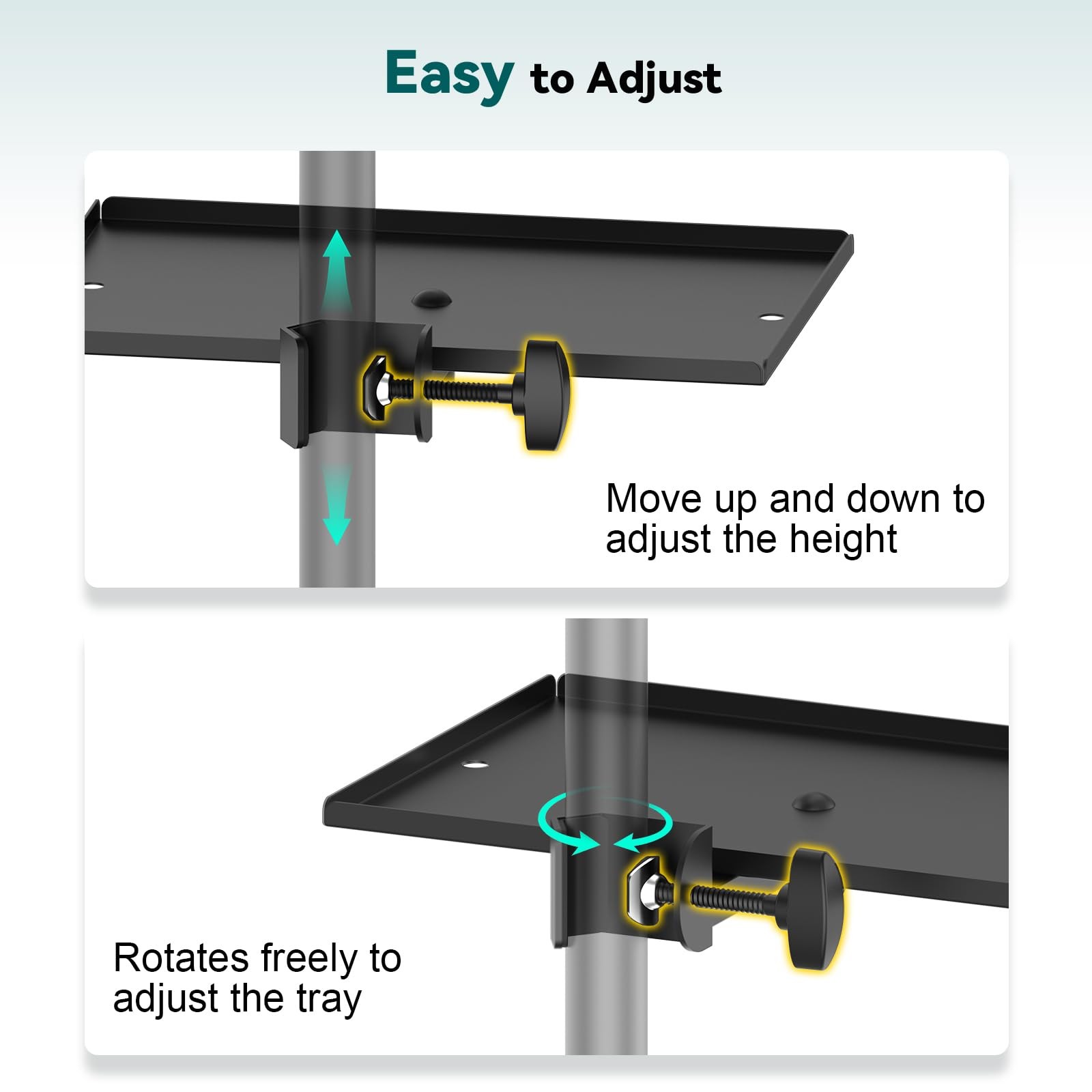 Easy to Adjust

Move up and down to adjust the height

Rotates freely to adjust the tray