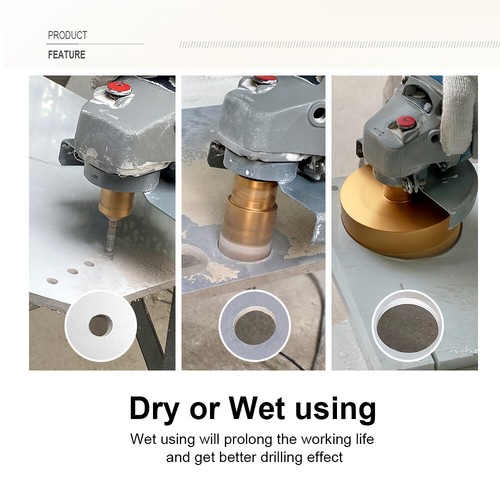 PRODUCT
FEATURE

Dry or Wet using

Wet using will prolong the working life and get better drilling effect