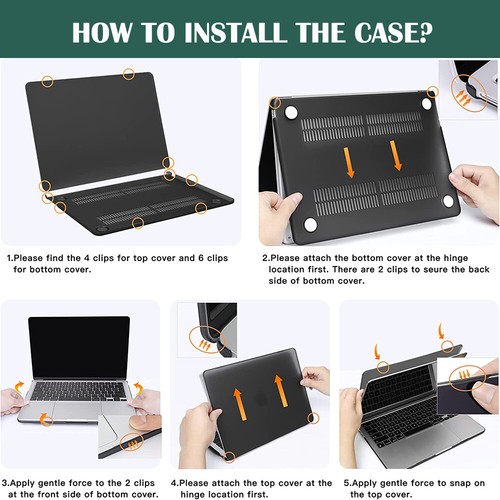 HOW TO INSTALL THE CASE?

1.Please find the 4 clips for top cover and 6 clips for bottom cover.

2.Please attach the bottom cover at the hinge location first. There are 2 clips to seure the back side of bottom cover.

3.Apply gentle force to the 2 clips at the front side of bottom cover.

4.Please attach the top cover at the hinge location first.

5.Apply gentle force to snap on the top cover.