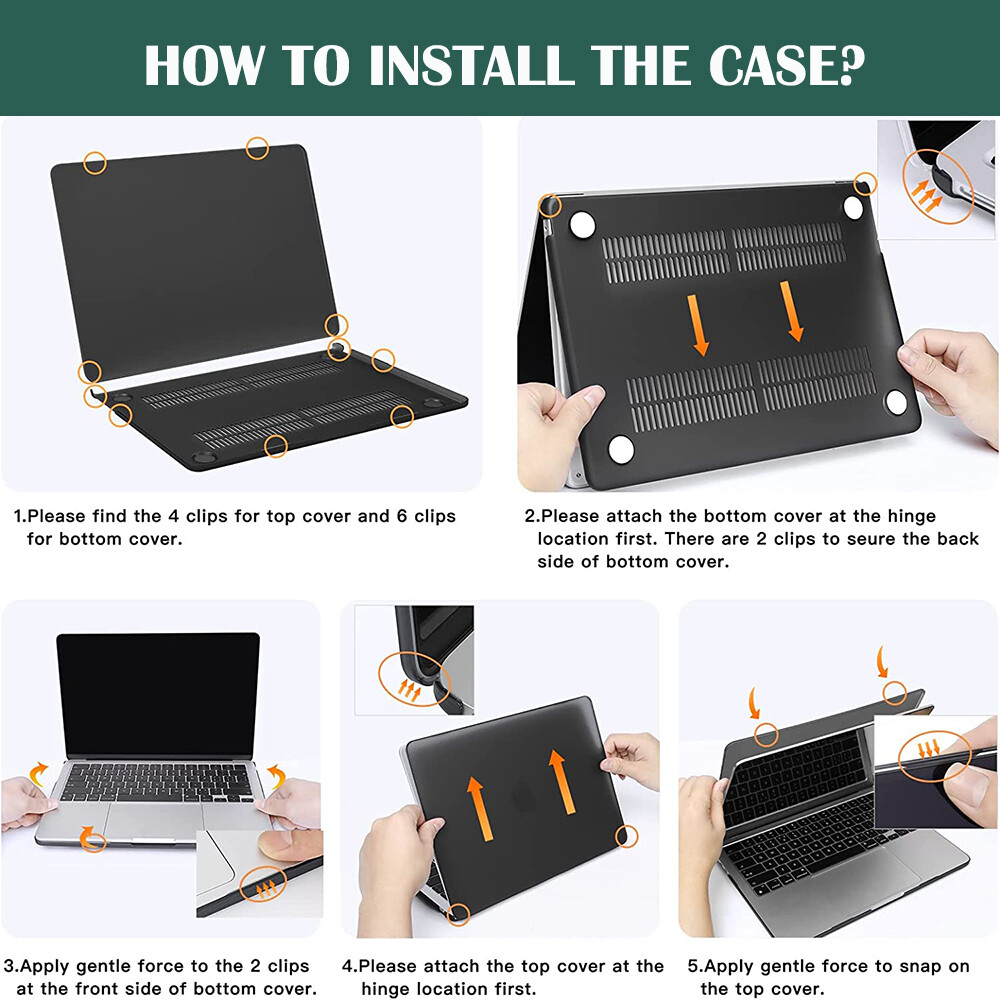 HOW TO INSTALL THE CASE?

1.Please find the 4 clips for top cover and 6 clips for bottom cover.

2.Please attach the bottom cover at the hinge location first. There are 2 clips to seure the back side of bottom cover.

3.Apply gentle force to the 2 clips at the front side of bottom cover.

4.Please attach the top cover at the hinge location first.

5.Apply gentle force to snap on the top cover.