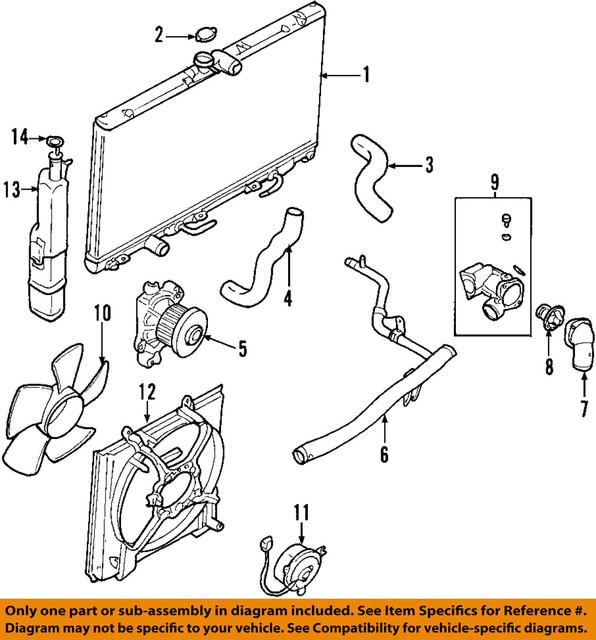 2
1
14
13
3
9
4
10
5
8
7
12
6
11

Only one part or sub-assembly in diagram included. See Item Specifics for Reference #. Diagram may not be specific to your vehicle. See Compatibility for vehicle-specific diagrams.