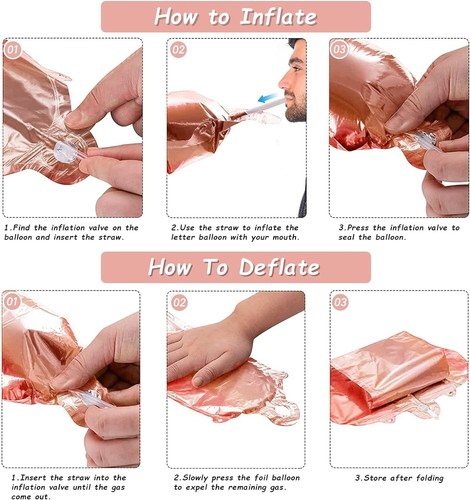 How to Inflate

01

02

03

1.Find the inflation valve on the balloon and insert the straw.

2.Use the straw to inflate the letter balloon with your mouth.

3.Press the inflation valve to seal the balloon.

How To Deflate

01

02

03

1.Insert the straw into the inflation valve until the gas come out.

2.Slowly press the foil balloon to expel the remaining gas.

3.Store after folding