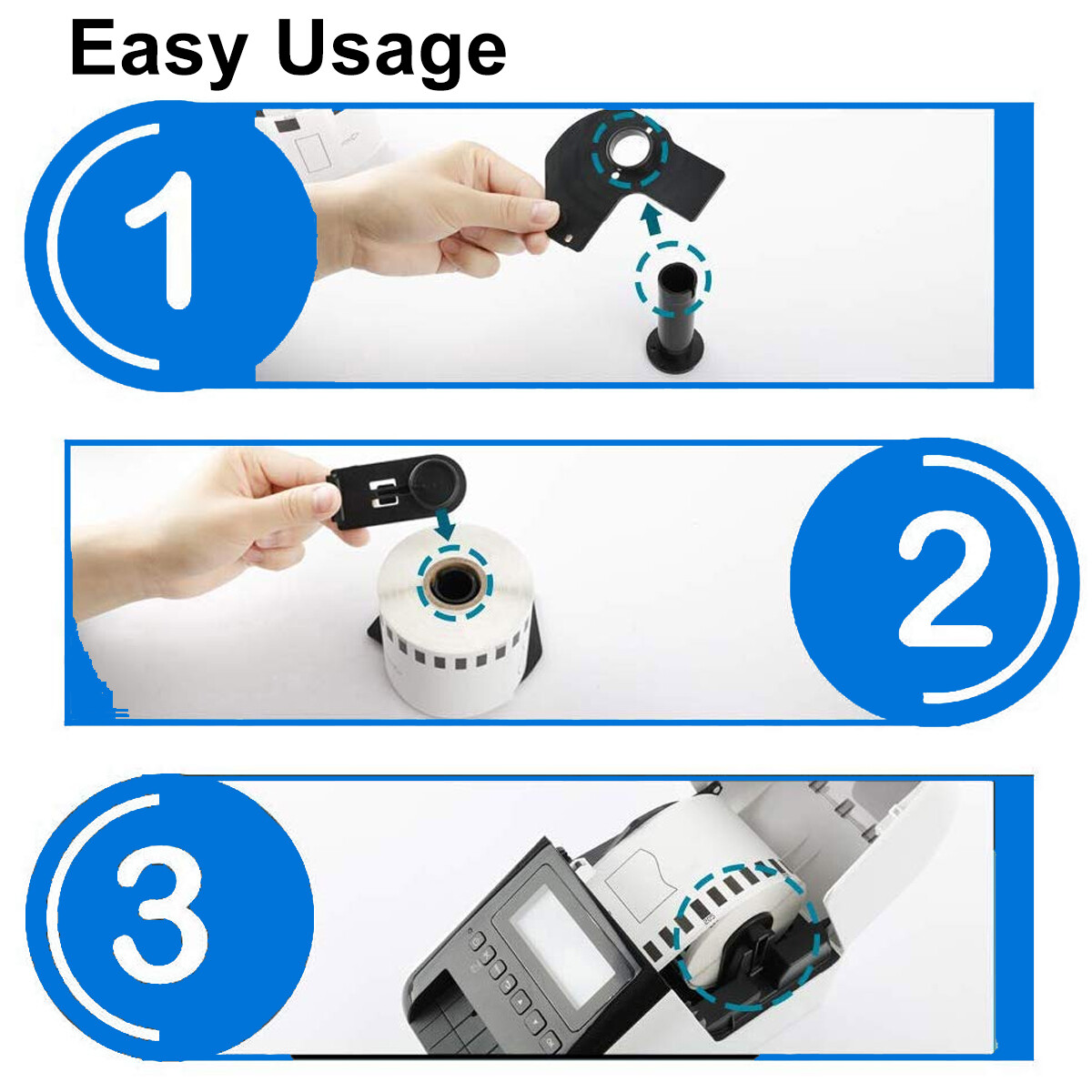 Easy Usage

1

2

3