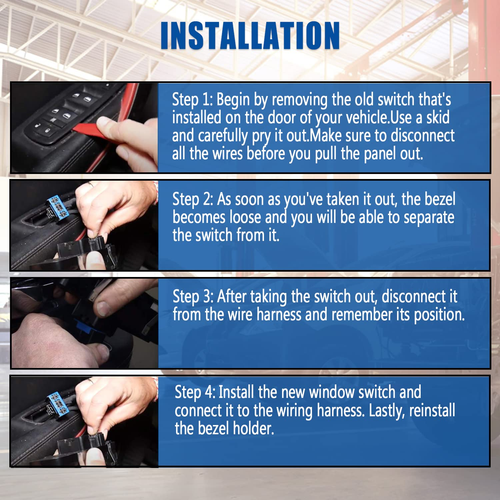 INSTALLATION

Step 1: Begin by removing the old switch that's installed on the door of your vehicle.Use a skid and carefully pry it out.Make sure to disconnect all the wires before you pull the panel out.

Step 2: As soon as you've taken it out, the bezel becomes loose and you will be able to separate the switch from it.

Step 3: After taking the switch out, disconnect it from the wire harness and remember its position.

Step 4: Install the new window switch and connect it to the wiring harness. Lastly, reinstall the bezel holder.