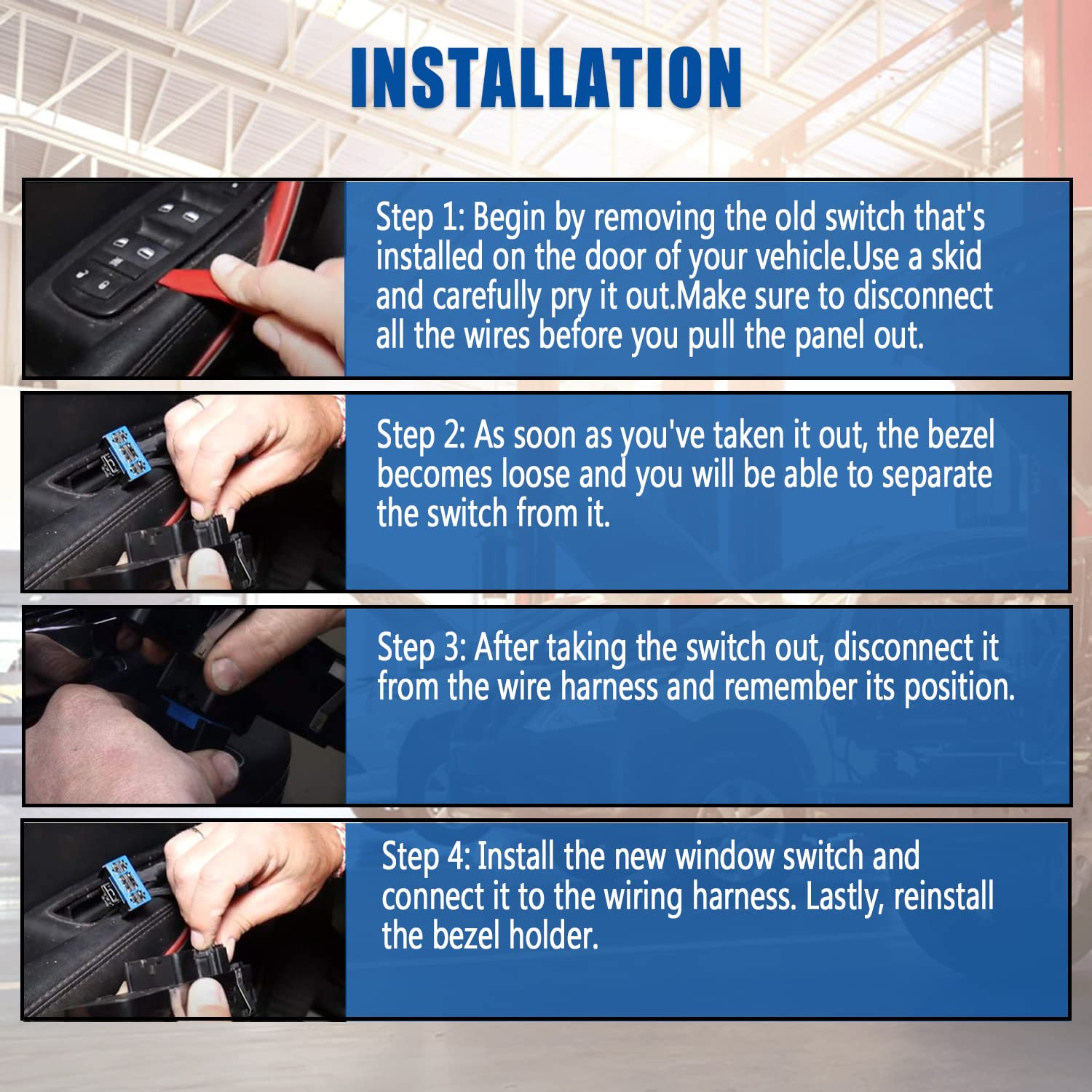 INSTALLATION

Step 1: Begin by removing the old switch that's installed on the door of your vehicle.Use a skid and carefully pry it out.Make sure to disconnect all the wires before you pull the panel out.

Step 2: As soon as you've taken it out, the bezel becomes loose and you will be able to separate the switch from it.

Step 3: After taking the switch out, disconnect it from the wire harness and remember its position.

Step 4: Install the new window switch and connect it to the wiring harness. Lastly, reinstall the bezel holder.