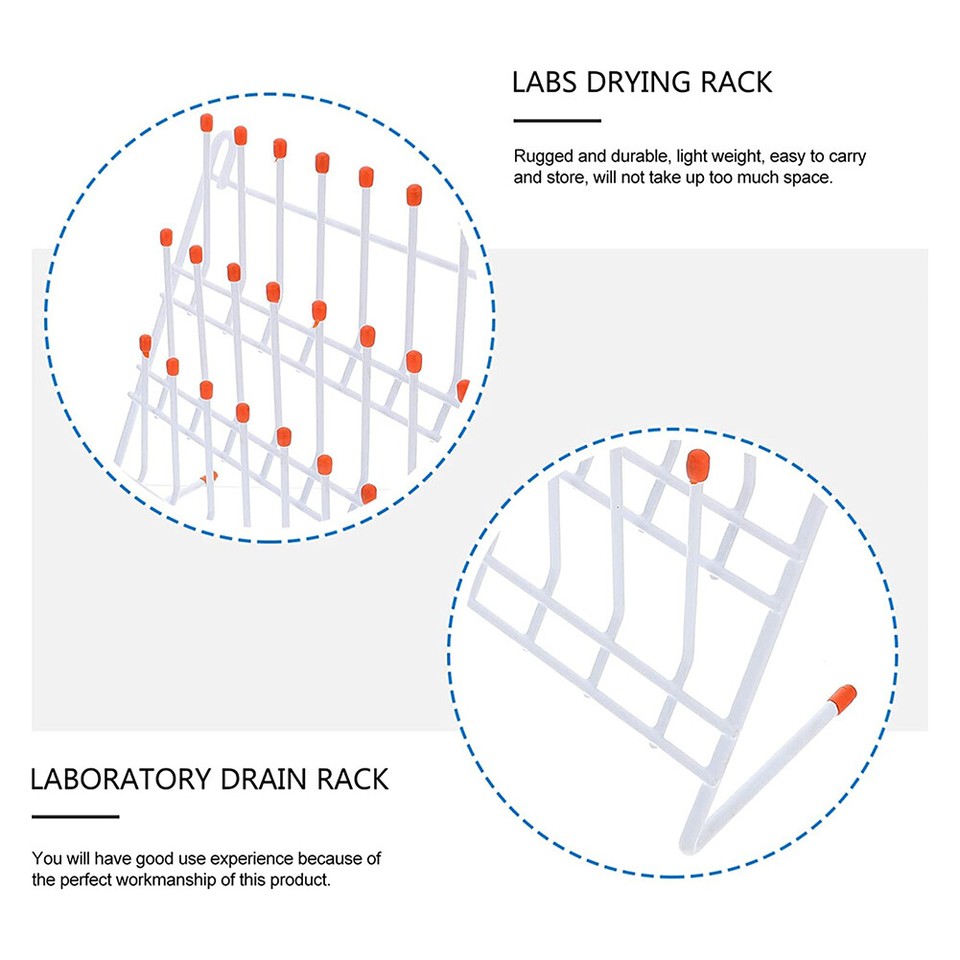 LABS DRYING RACK

Rugged and durable, light weight, easy to carry and store, will not take up too much space.

LABORATORY DRAIN RACK

You will have good use experience because of the perfect workmanship of this product.