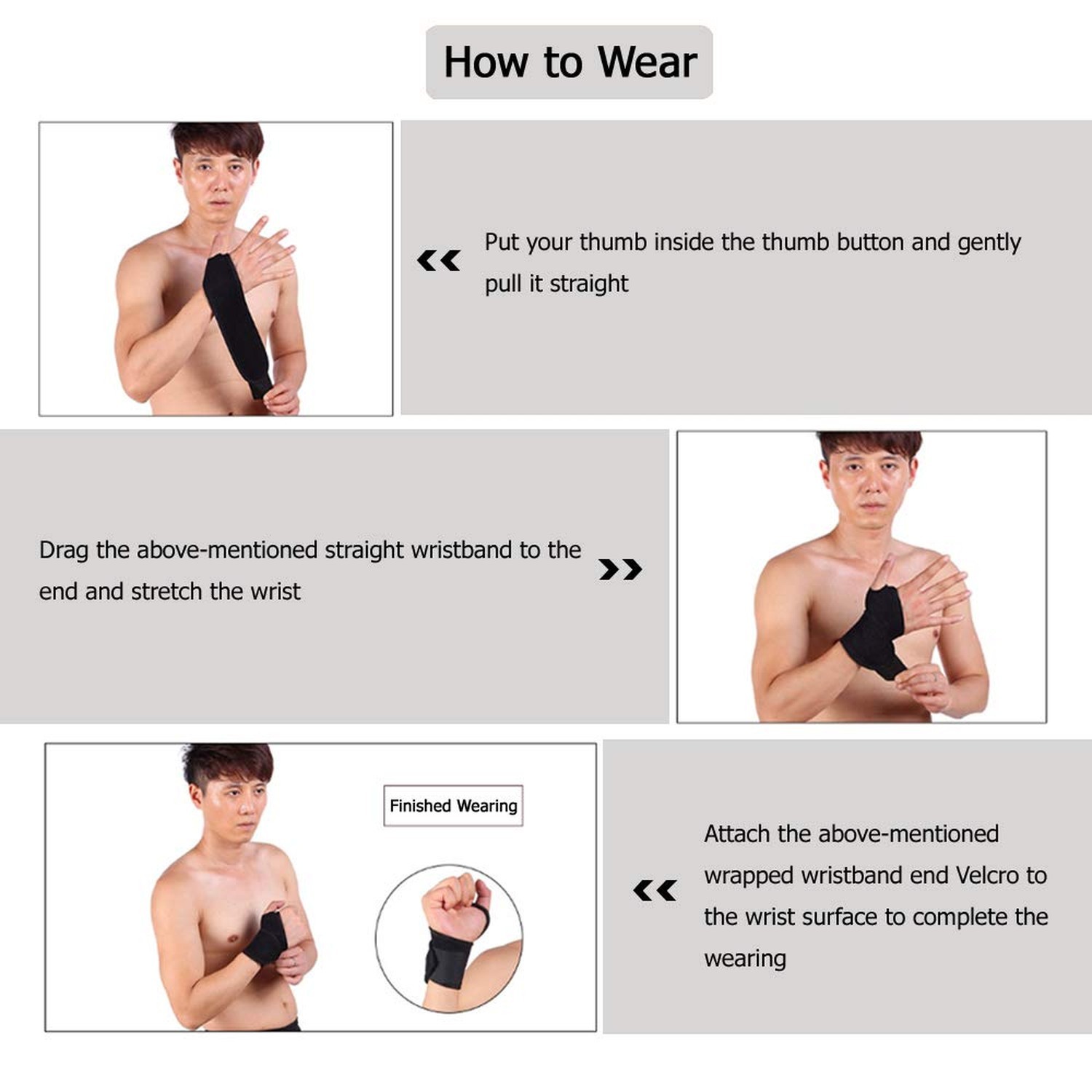 How to Wear

Put your thumb inside the thumb button and gently pull it straight

Drag the above-mentioned straight wristband to the end and stretch the wrist

Finished Wearing

Attach the above-mentioned wrapped wristband end Velcro to the wrist surface to complete the wearing