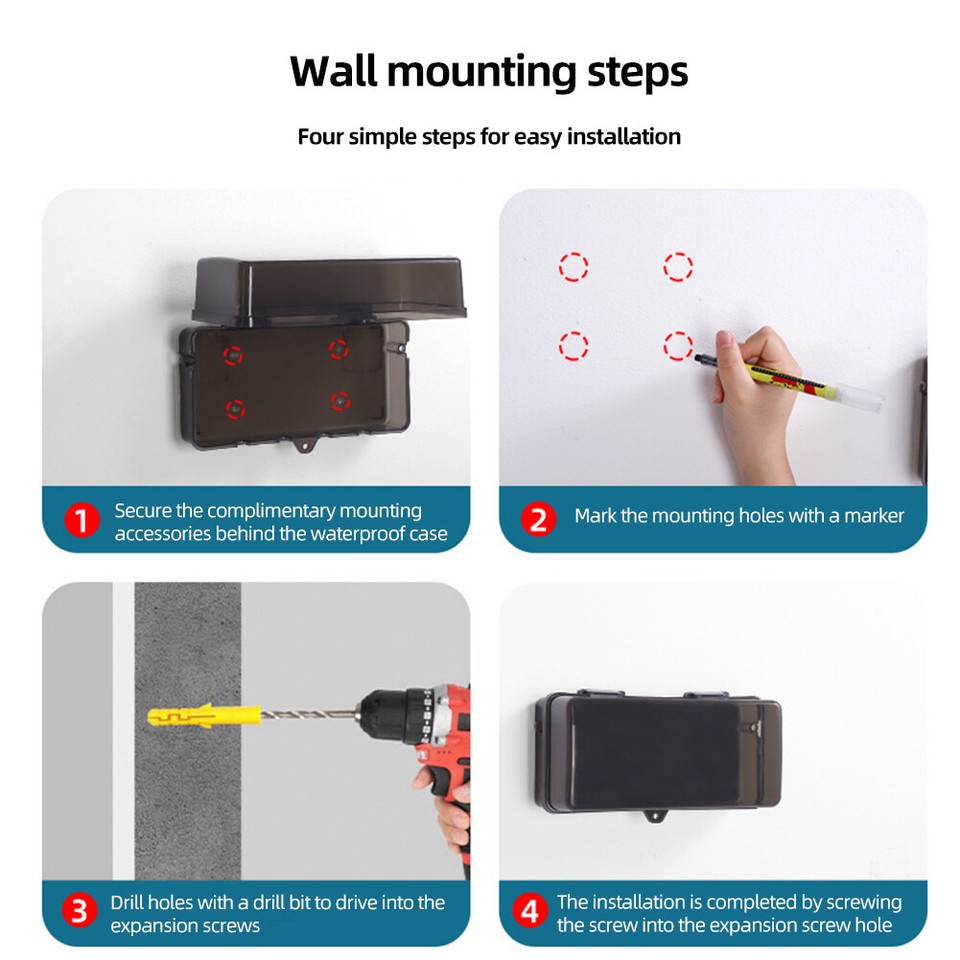 Wall mounting steps

Four simple steps for easy installation

1 Secure the complimentary mounting accessories behind the waterproof case

2 Mark the mounting holes with a marker

3 Drill holes with a drill bit to drive into the expansion screws

4 The installation is completed by screwing the screw into the expansion screw hole