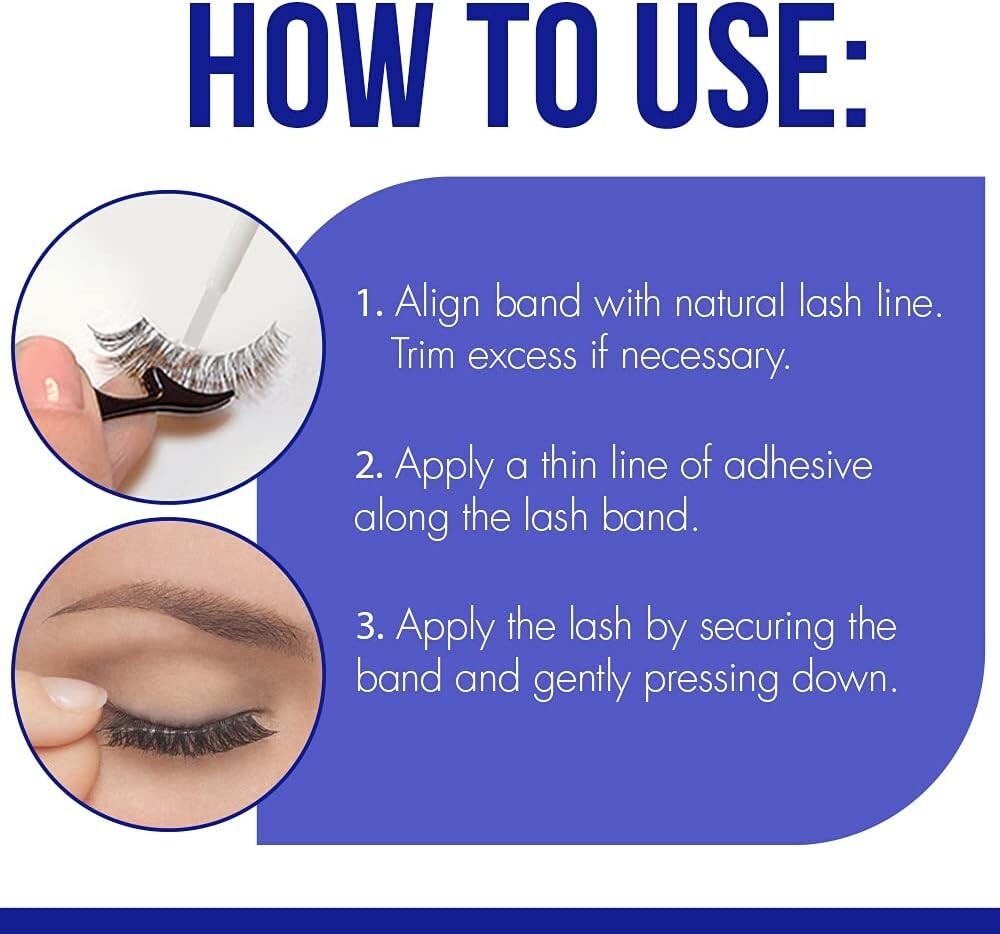 HOW TO USE:

1. Align band with natural lash line. Trim excess if necessary.

2. Apply a thin line of adhesive along the lash band.

3. Apply the lash by securing the band and gently pressing down.