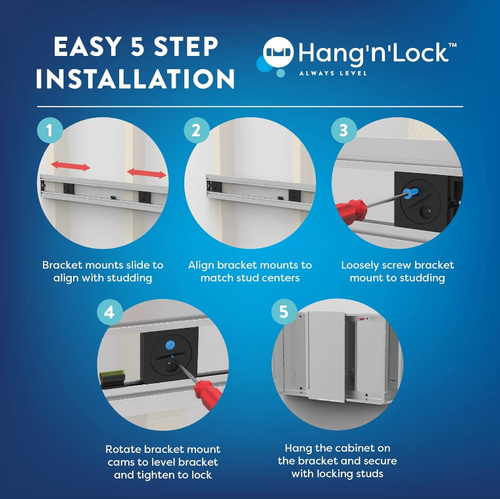 EASY 5 STEP INSTALLATION

Hang'n'Lock™
ALWAYS LEVEL

1
Bracket mounts slide to align with studding

2
Align bracket mounts to match stud centers

3
Loosely screw bracket mount to studding

4
Rotate bracket mount cams to level bracket and tighten to lock

5
Hang the cabinet on the bracket and secure with locking studs