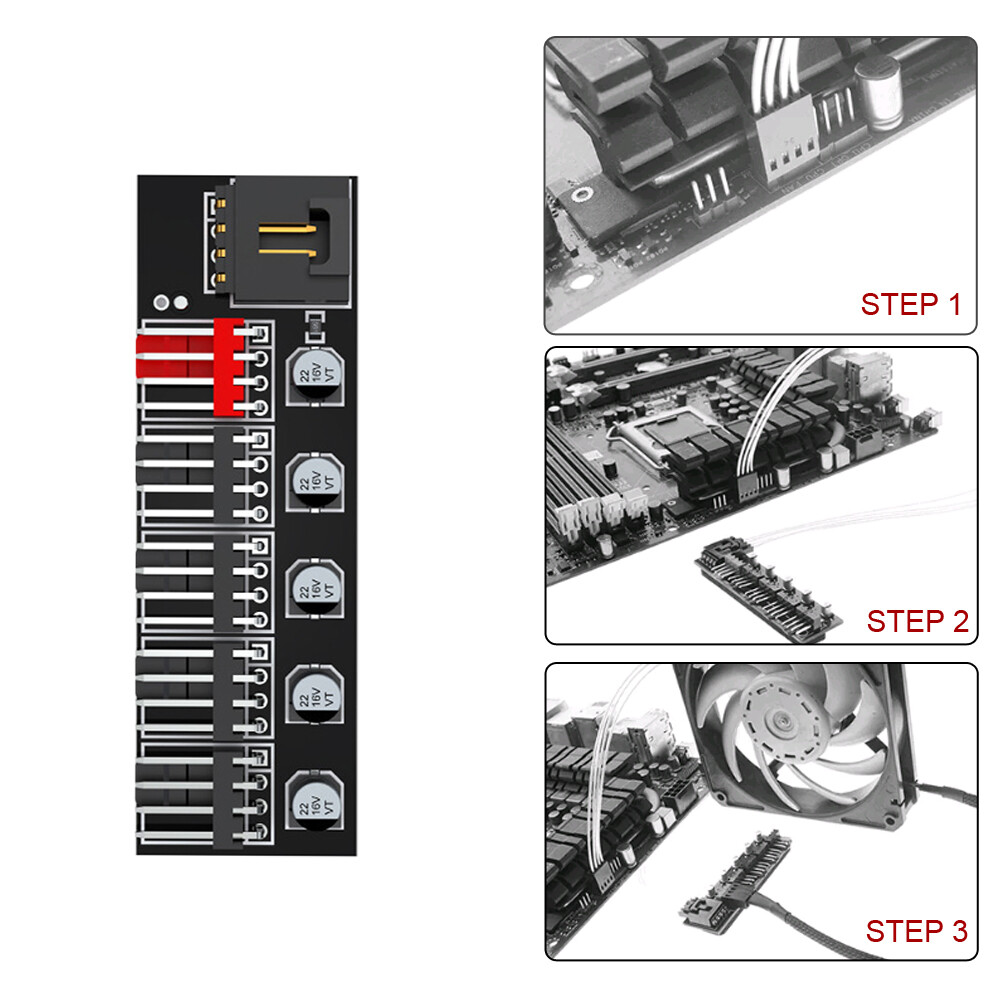 22
16V
VT

22
16V
VT

22
16V
VT

22
16V
VT

22
16V
VT

STEP 1

STEP 2

STEP 3