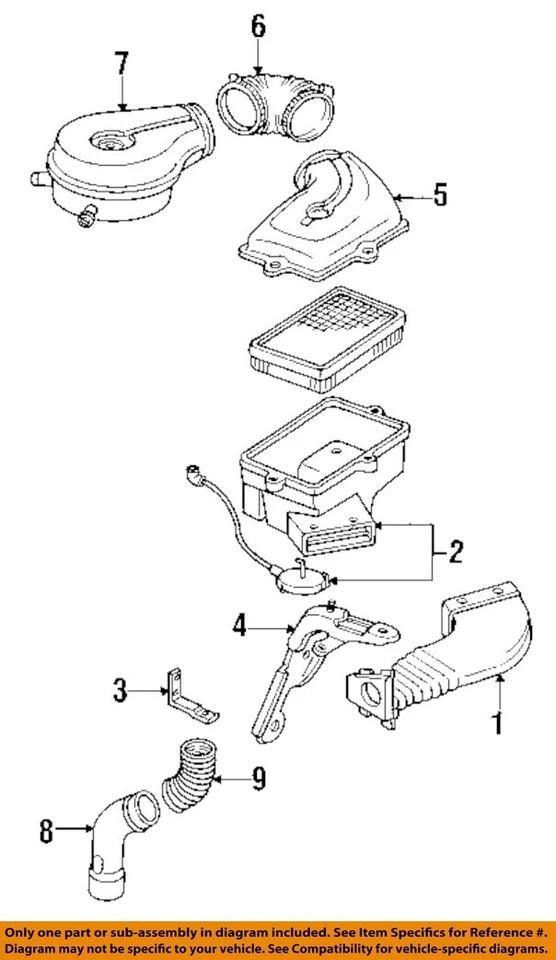 7
6
5
2
4
3
1
9
8

Only one part or sub-assembly in diagram included. See Item Specifics for Reference #. Diagram may not be specific to your vehicle. See Compatibility for vehicle-specific diagrams.