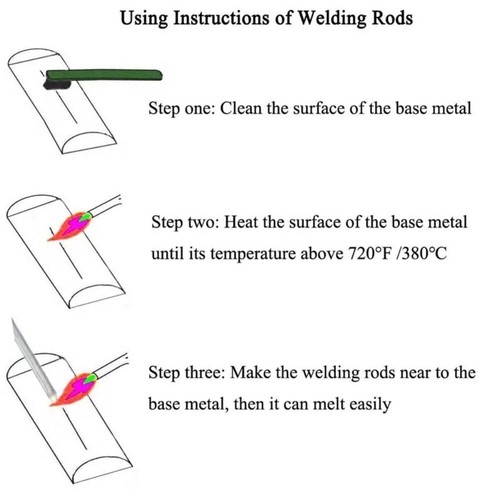 Using Instructions of Welding Rods

Step one: Clean the surface of the base metal

Step two: Heat the surface of the base metal until its temperature above 720°F /380°C

Step three: Make the welding rods near to the base metal, then it can melt easily