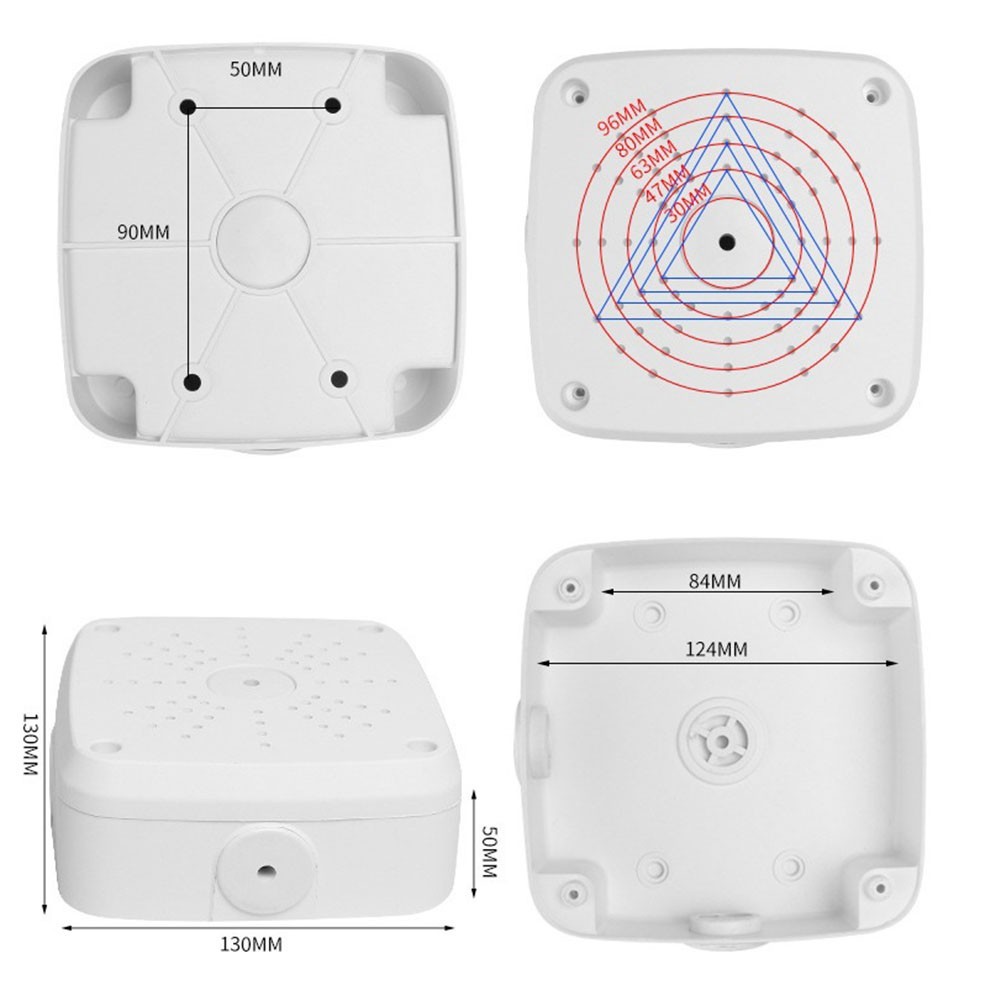 50MM

90MM

96MM
80MM
63MM
47MM
30MM

130MM

50MM

130MM

84MM

124MM