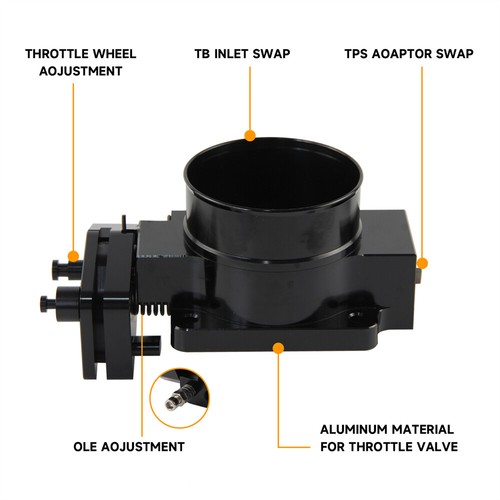 THROTTLE WHEEL AOJUSTMENT

TB INLET SWAP

TPS AOAPTOR SWAP

OLE AOJUSTMENT

ALUMINUM MATERIAL FOR THROTTLE VALVE