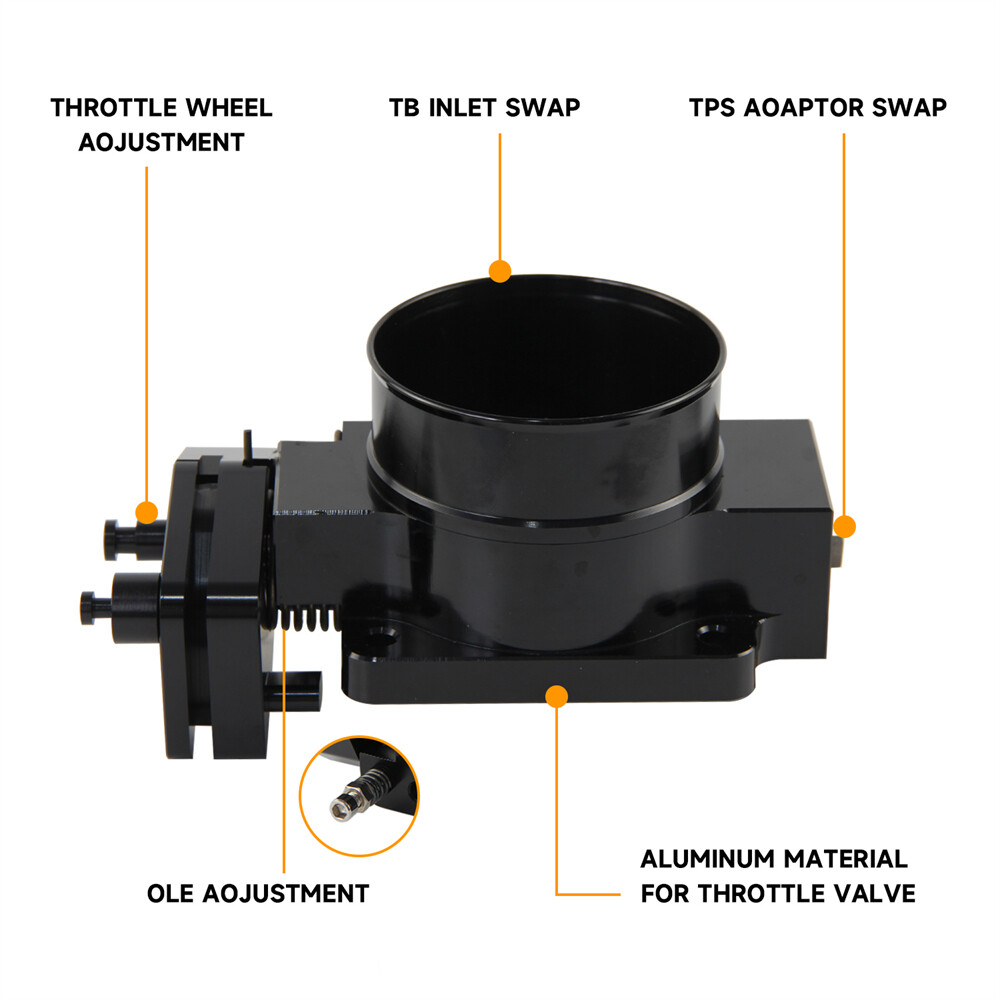 THROTTLE WHEEL AOJUSTMENT

TB INLET SWAP

TPS AOAPTOR SWAP

OLE AOJUSTMENT

ALUMINUM MATERIAL FOR THROTTLE VALVE