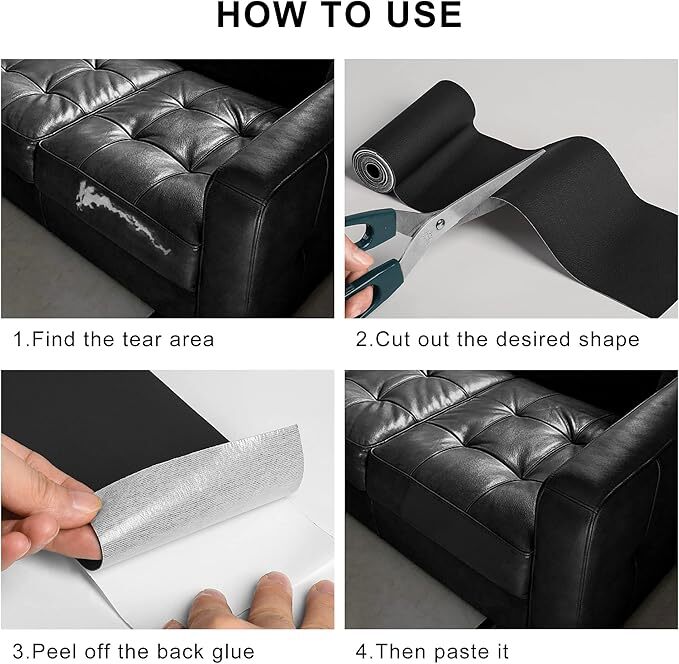 HOW TO USE

1.Find the tear area

2.Cut out the desired shape

3.Peel off the back glue

4.Then paste it