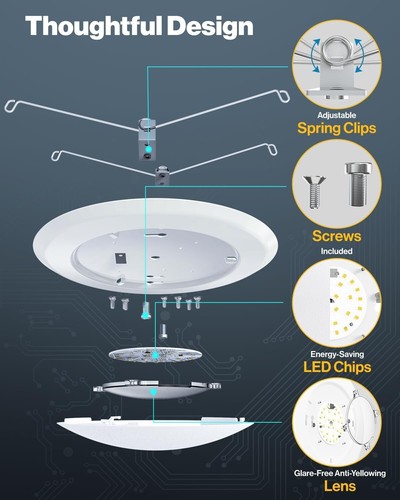 Thoughtful Design

Adjustable
Spring Clips

Screws
Included

Energy-Saving
LED Chips

Glare-Free Anti-Yellowing
Lens