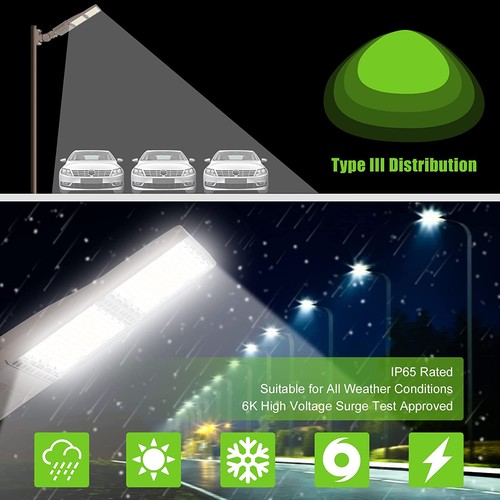 Type III Distribution

IP65 Rated
Suitable for All Weather Conditions
6K High Voltage Surge Test Approved