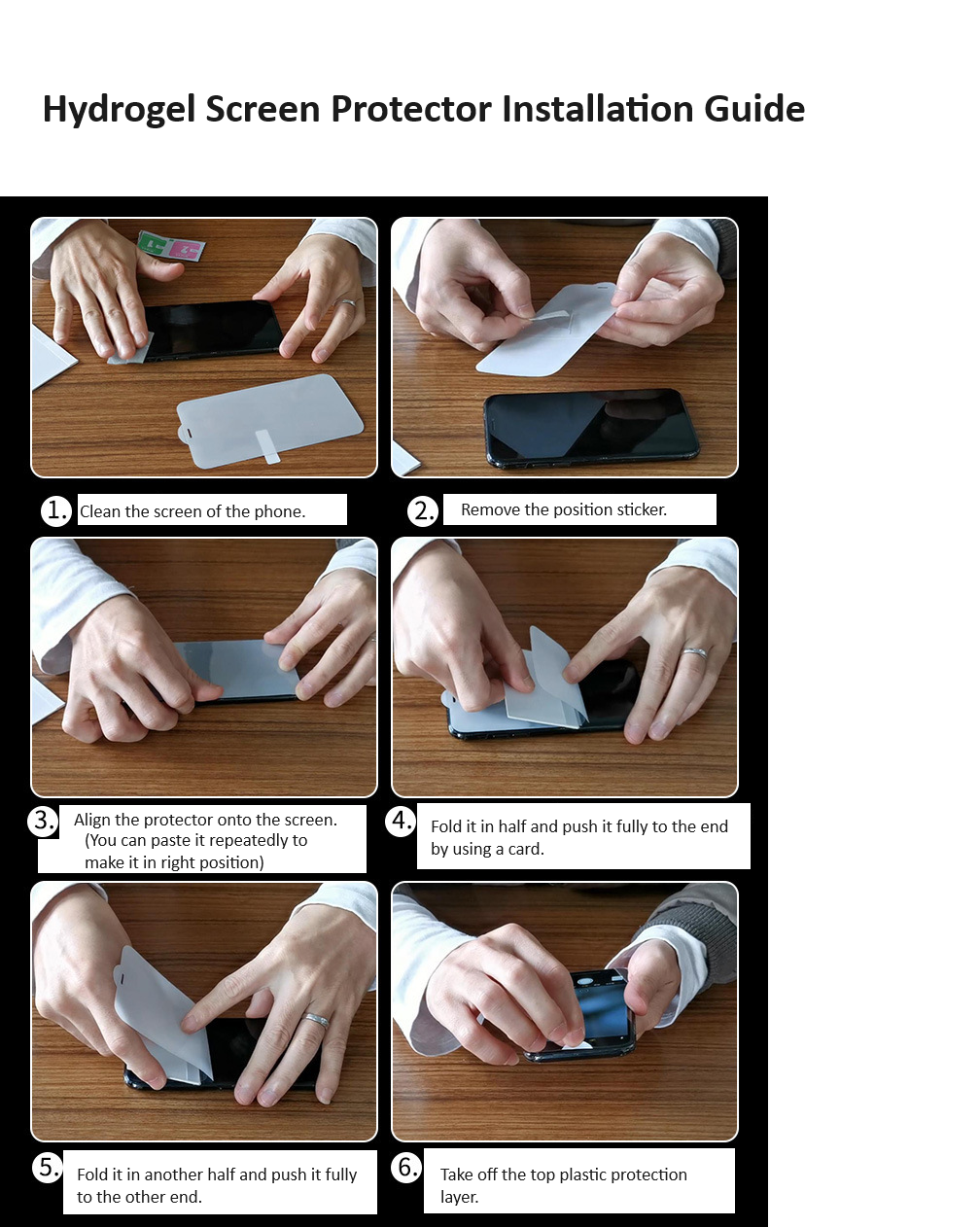 Hydrogel Screen Protector Installation Guide

1. Clean the screen of the phone.

2. Remove the position sticker.

3. Align the protector onto the screen. (You can paste it repeatedly to make it in right position)

4. Fold it in half and push it fully to the end by using a card.

5. Fold it in another half and push it fully to the other end.

6. Take off the top plastic protection layer.