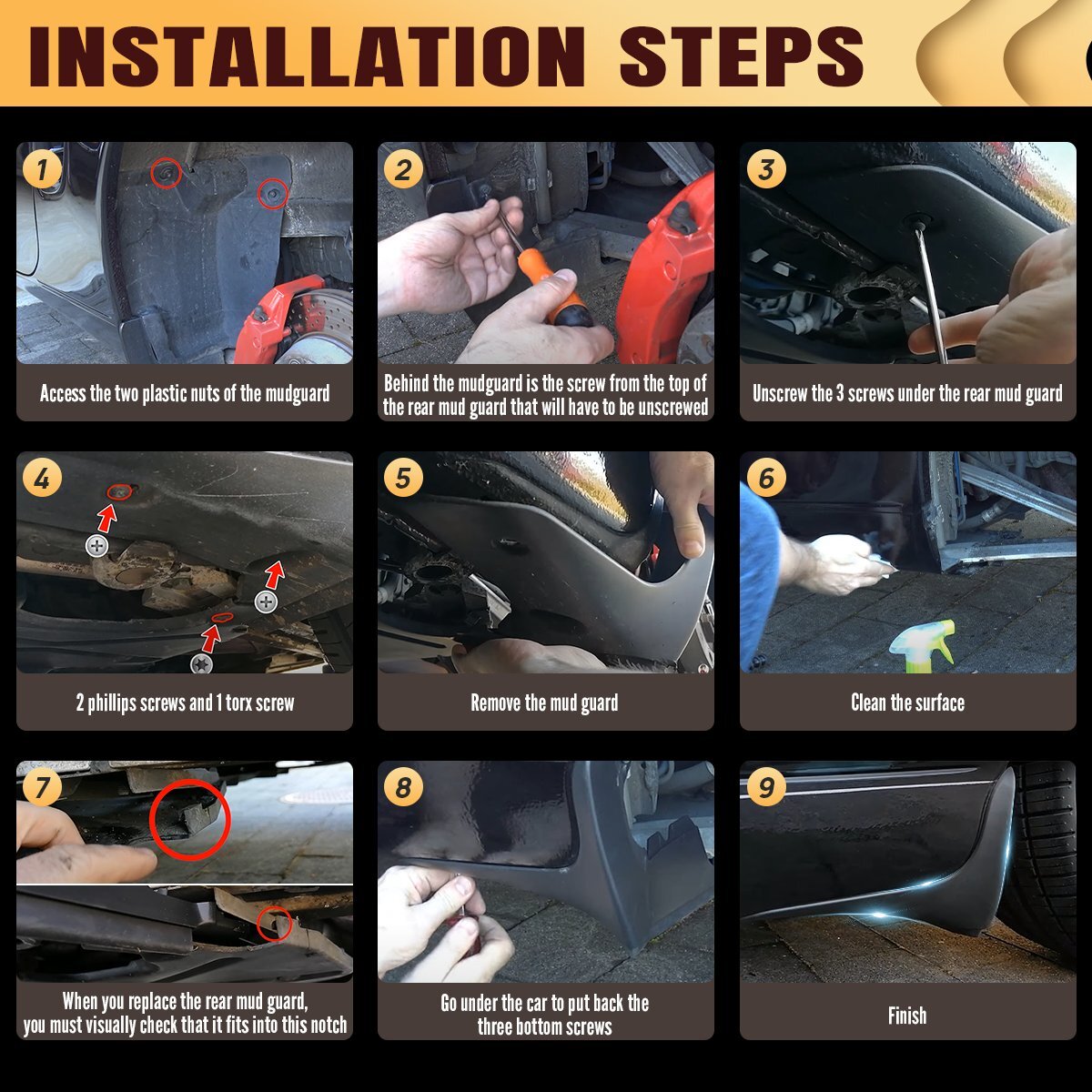 INSTALLATION STEPS

1
Access the two plastic nuts of the mudguard

2
Behind the mudguard is the screw from the top of the rear mud guard that will have to be unscrewed

3
Unscrew the 3 screws under the rear mud guard

4
2 phillips screws and 1 torx screw

5
Remove the mud guard

6
Clean the surface

7
When you replace the rear mud guard, you must visually check that it fits into this notch

8
Go under the car to put back the three bottom screws

9
Finish