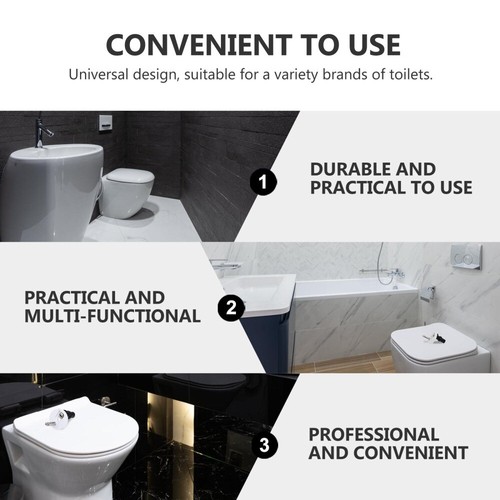 CONVENIENT TO USE

Universal design, suitable for a variety brands of toilets.

1

DURABLE AND PRACTICAL TO USE

PRACTICAL AND MULTI-FUNCTIONAL

2

3

PROFESSIONAL AND CONVENIENT