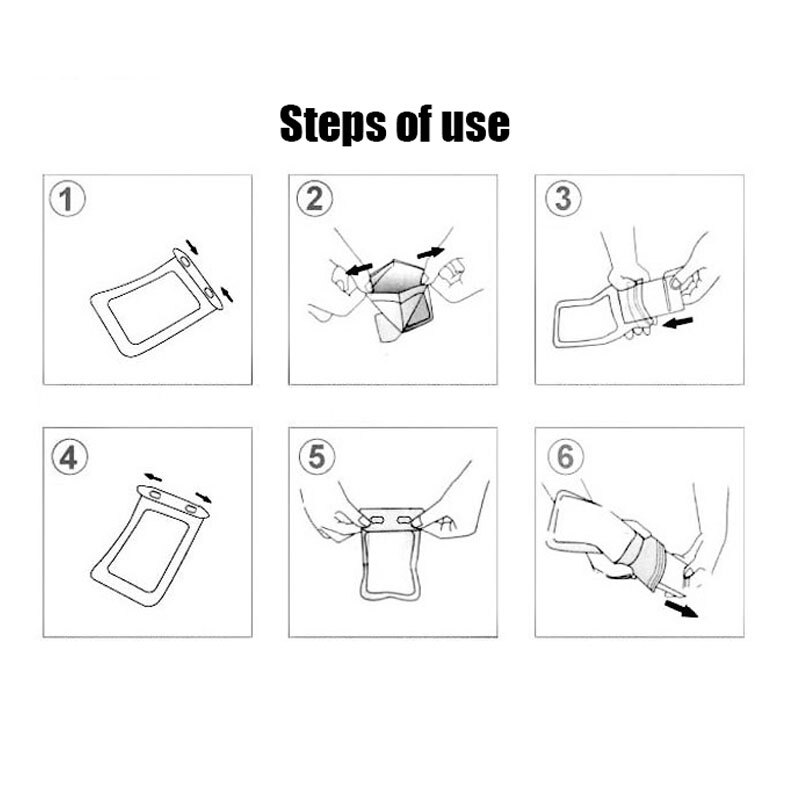 Steps of use

1

2

3

4

5

6