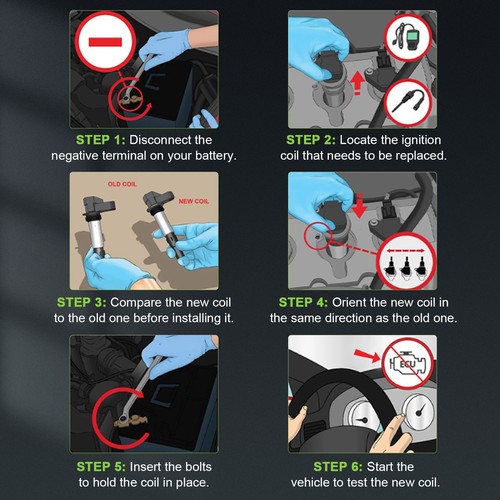 STEP 1: Disconnect the negative terminal on your battery.

STEP 2: Locate the ignition coil that needs to be replaced.

OLD COIL

NEW COIL

STEP 3: Compare the new coil to the old one before installing it.

STEP 4: Orient the new coil in the same direction as the old one.

STEP 5: Insert the bolts to hold the coil in place.

ECU

STEP 6: Start the vehicle to test the new coil.