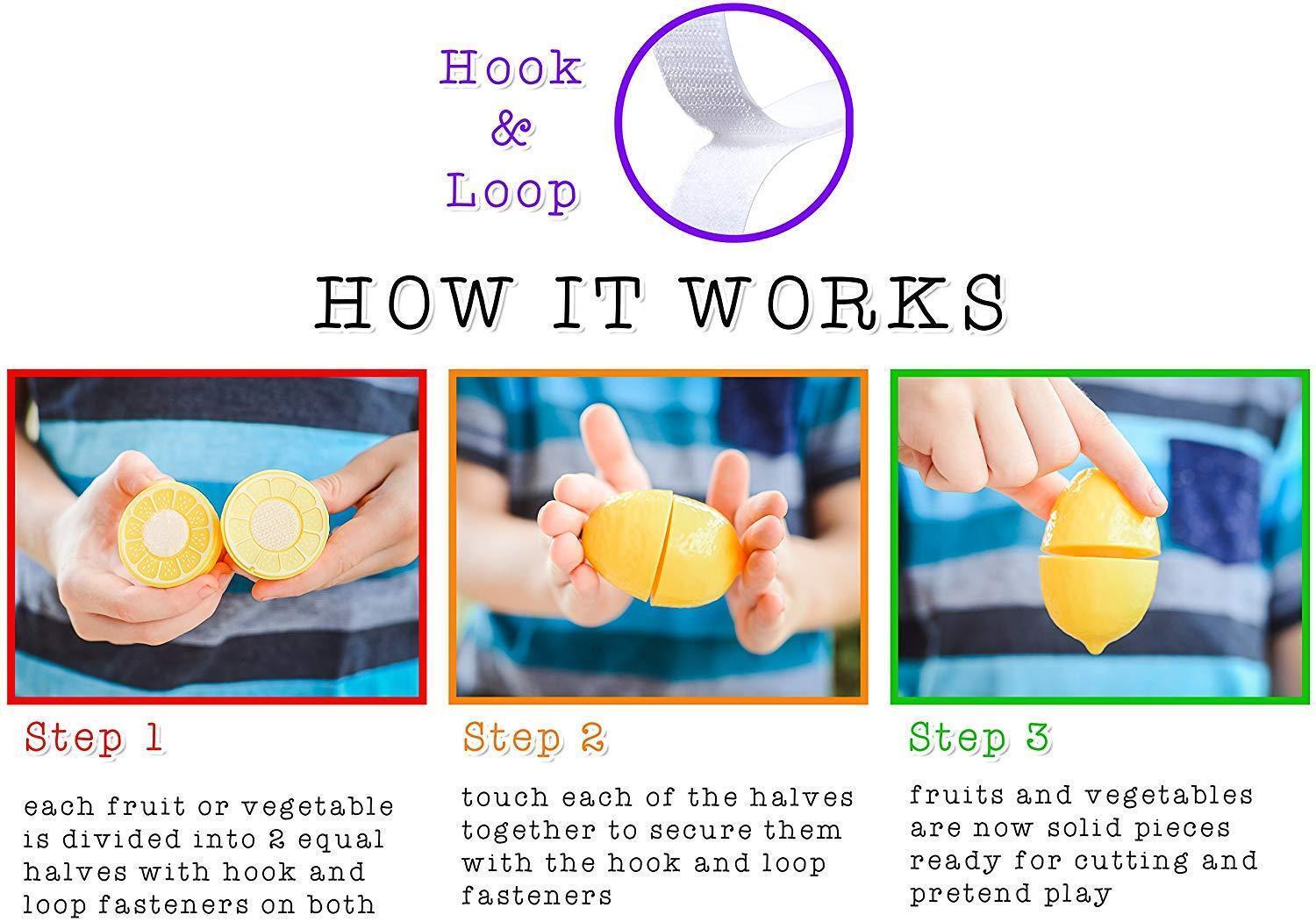 Hook & Loop

HOW IT WORKS

Step 1

each fruit or vegetable is divided into 2 equal halves with hook and loop fasteners on both

Step 2

touch each of the halves together to secure them with the hook and loop fasteners

Step 3

fruits and vegetables are now solid pieces ready for cutting and pretend play