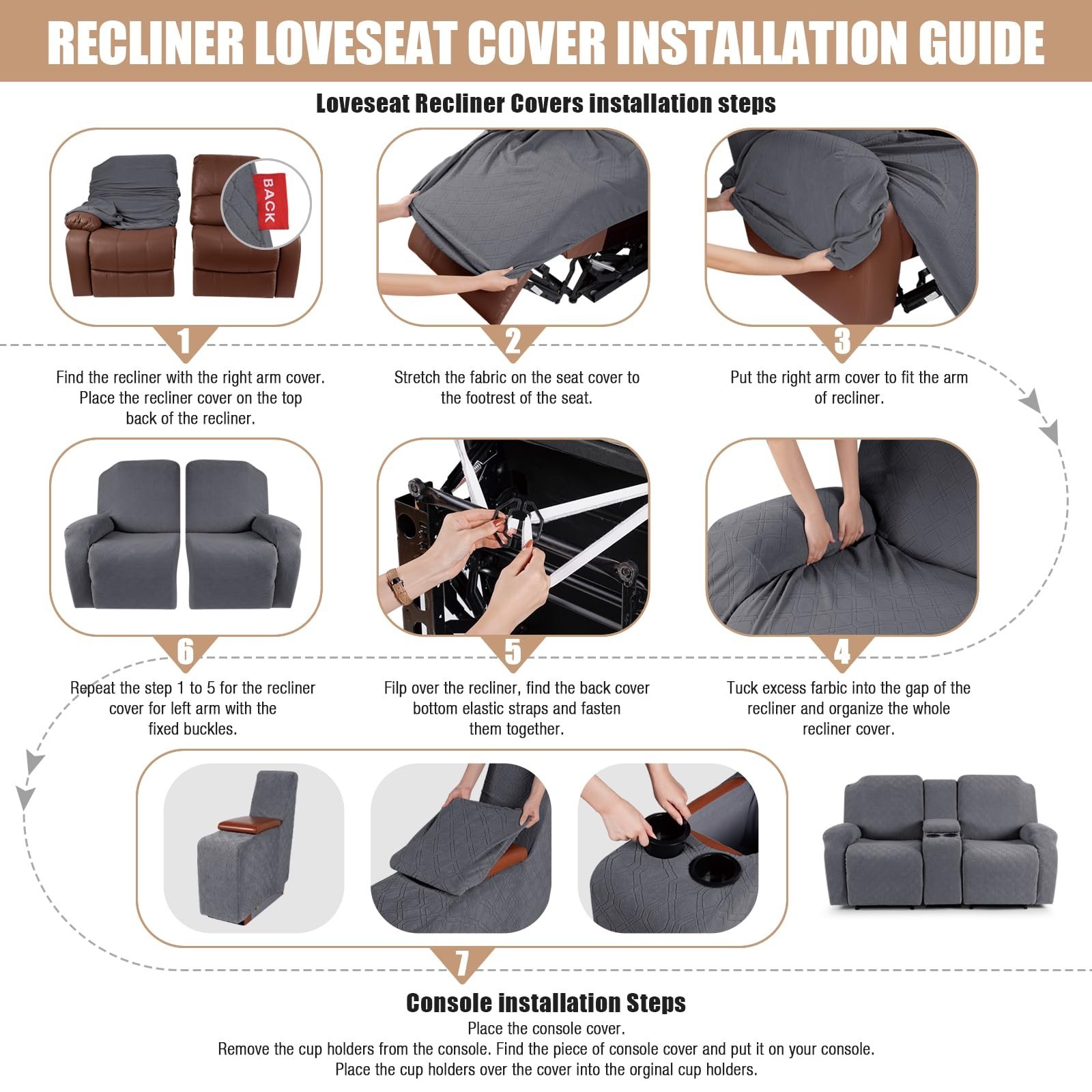 RECLINER LOVESEAT COVER INSTALLATION GUIDE

Loveseat Recliner Covers installation steps

BACK

1

Find the recliner with the right arm cover. Place the recliner cover on the top back of the recliner.

2

Stretch the fabric on the seat cover to the footrest of the seat.

3

Put the right arm cover to fit the arm of recliner.

6

Repeat the step 1 to 5 for the recliner cover for left arm with the fixed buckles.

5

Filp over the recliner, find the back cover bottom elastic straps and fasten them together.

4

Tuck excess farbic into the gap of the recliner and organize the whole recliner cover.

7

Console installation Steps

Place the console cover.
Remove the cup holders from the console. Find the piece of console cover and put it on your console.
Place the cup holders over the cover into the orginal cup holders.