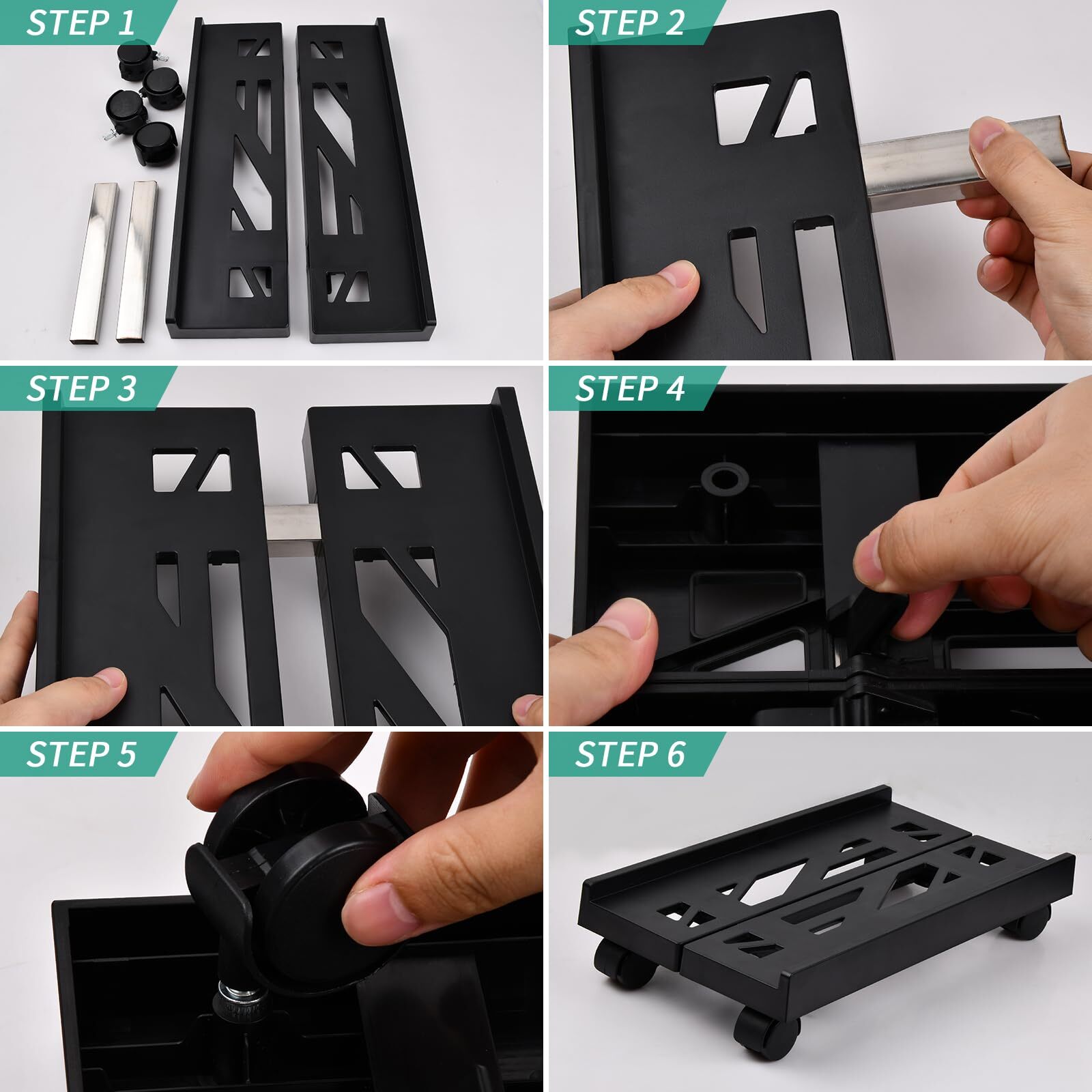 STEP 1

STEP 2

STEP 3

STEP 4

STEP 5

STEP 6