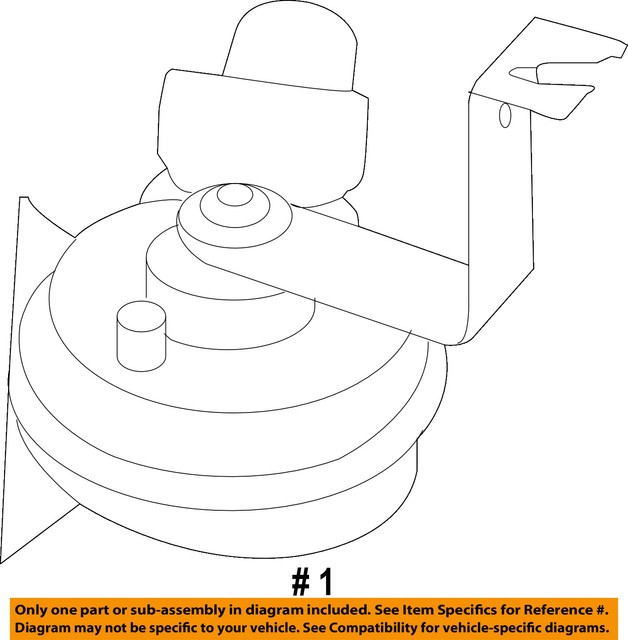 # 1

Only one part or sub-assembly in diagram included. See Item Specifics for Reference #.
Diagram may not be specific to your vehicle. See Compatibility for vehicle-specific diagrams.