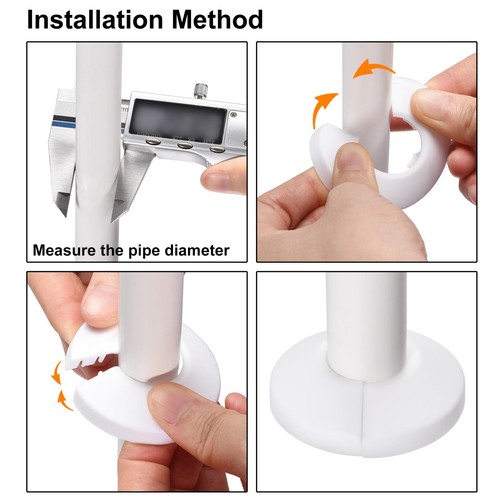 Installation Method

Measure the pipe diameter