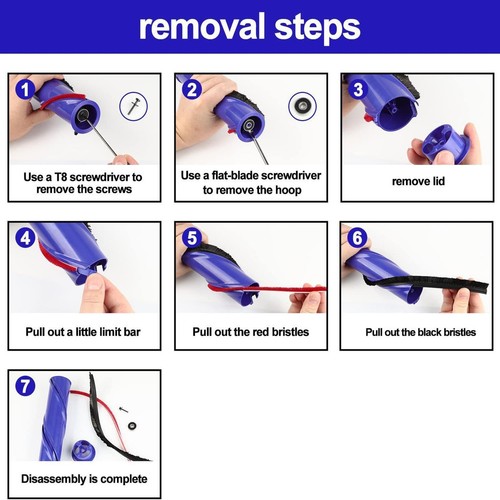 removal steps

1

Use a T8 screwdriver to remove the screws

2

Use a flat-blade screwdriver to remove the hoop

3

remove lid

4

Pull out a little limit bar

5

Pull out the red bristles

6

Pull out the black bristles

7

Disassembly is complete