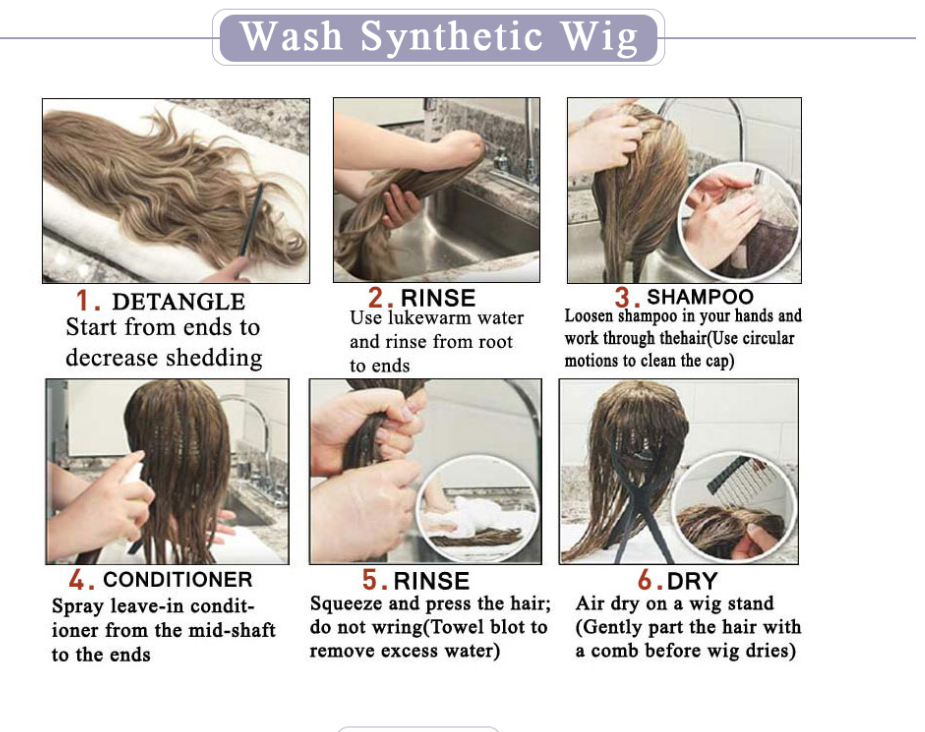 Wash Synthetic Wig

1. DETANGLE
Start from ends to decrease shedding

2. RINSE
Use lukewarm water and rinse from root to ends

3. SHAMPOO
Loosen shampoo in your hands and work through thehair(Use circular motions to clean the cap)

4. CONDITIONER
Spray leave-in conditioner from the mid-shaft to the ends

5. RINSE
Squeeze and press the hair; do not wring(Towel blot to remove excess water)

6. DRY
Air dry on a wig stand (Gently part the hair with a comb before wig dries)