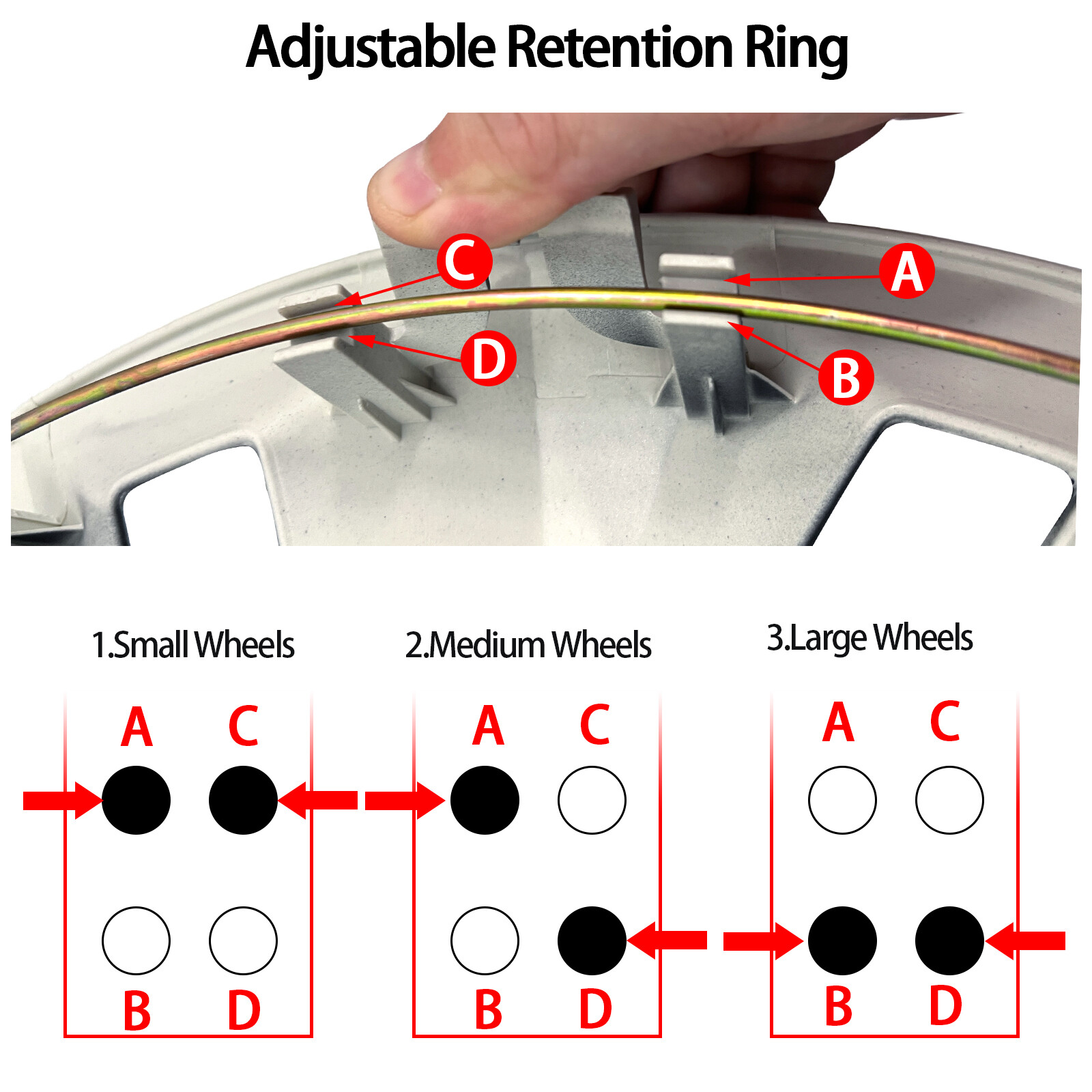 Adjustable Retention Ring

C
A
D
B

1.Small Wheels

A C
B D

2.Medium Wheels

A C
B D

3.Large Wheels

A C
B D