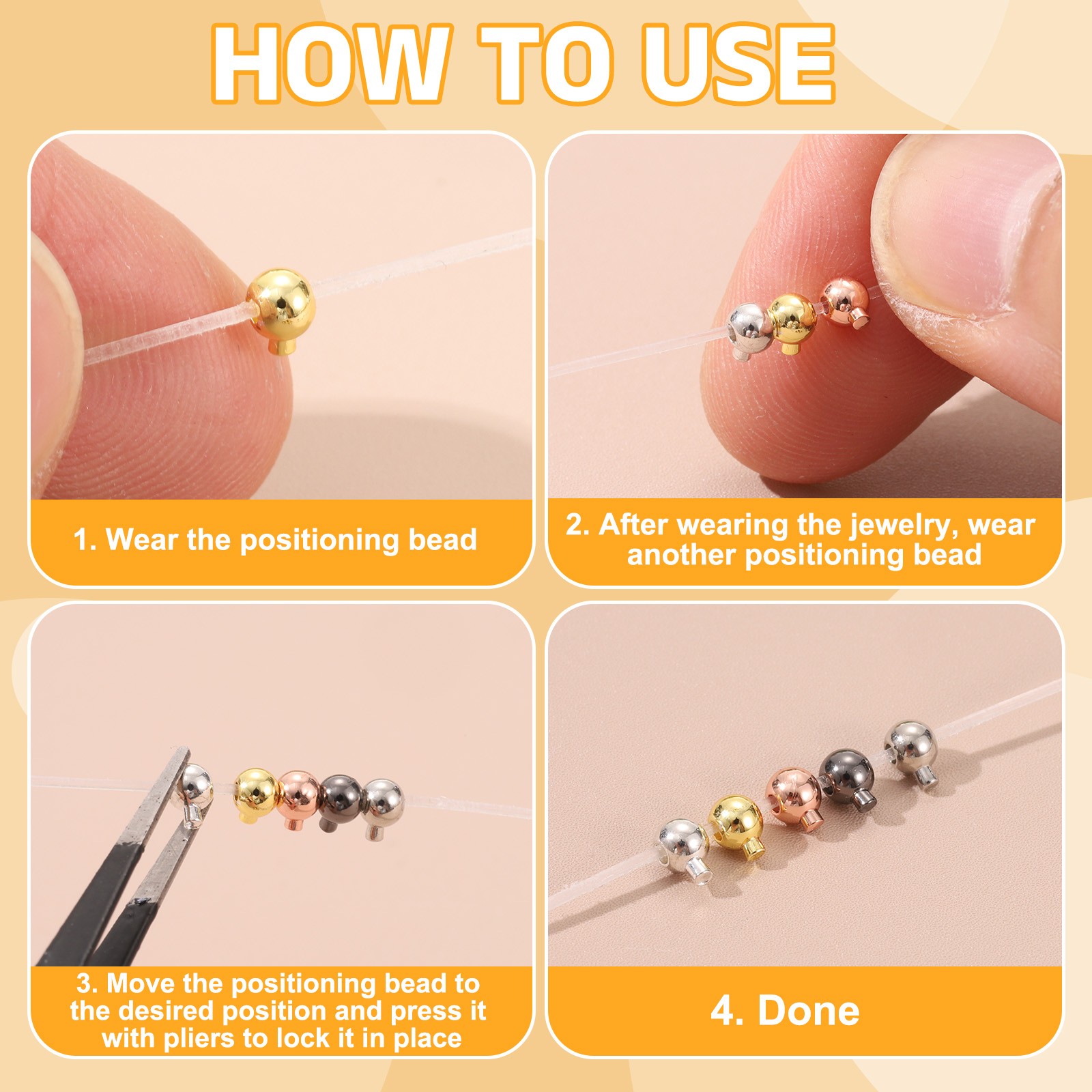 HOW TO USE

1. Wear the positioning bead

2. After wearing the jewelry, wear another positioning bead

3. Move the positioning bead to the desired position and press it with pliers to lock it in place

4. Done