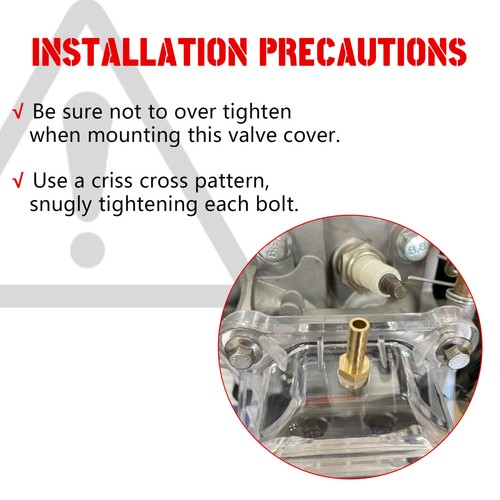 INSTALLATION PRECAUTIONS

√ Be sure not to over tighten when mounting this valve cover.

√ Use a criss cross pattern, snugly tightening each bolt.

8.8

8.8