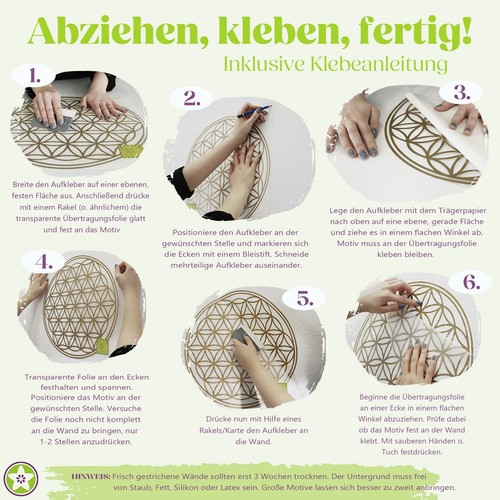 Abziehen, kleben, fertig!

Inklusive Klebeanleitung

1.

Breite den Aufkleber auf einer ebenen, festen Fläche aus. Anschließend drücke mit einem Rakel (o. ähnlichem) die transparente Übertragungsfolie glatt und fest an das Motiv

2.

Positioniere den Aufkleber an der gewünschten Stelle und markieren sich die Ecken mit einem Bleistift. Schneide mehrteilige Aufkleber auseinander.

3.

Lege den Aufkleber mit dem Trägerpapier nach oben auf eine ebene, gerade Fläche und ziehe es in einem flachen Winkel ab. Motiv muss an der Übertragungsfolie kleben bleiben.

4.

Transparente Folie an den Ecken festhalten und spannen. Positioniere das Motiv an der gewünschten Stelle. Versuche die Folie noch nicht komplett an die Wand zu bringen, nur 1-2 Stellen anzudrücken.

5.

Drücke nun mit Hilfe eines Rakels/Karte den Aufkleber an die Wand.

6.

Beginne die Übertragungsfolie an einer Ecke in einem flachen Winkel abzuziehen. Prüfe dabei ob das Motiv fest an der Wand klebt. Mit sauberen Händen o. Tuch festdrücken.

HINWEIS: Frisch gestrichene Wände sollten erst 3 Wochen trocknen. Der Untergrund muss frei von Staub, Fett, Silikon oder Latex sein. Große Motive lassen sich besser zu zweit anbringen.