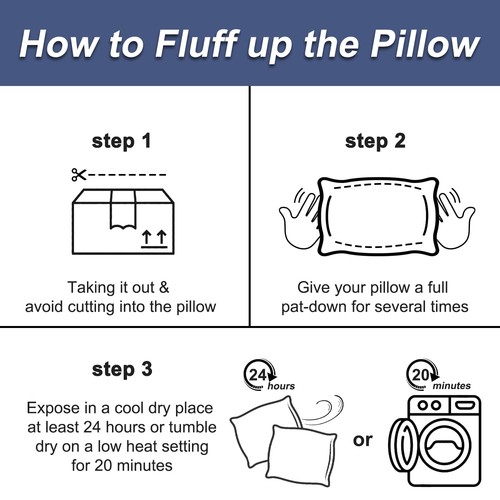 How to Fluff up the Pillow

step 1

Taking it out & avoid cutting into the pillow

step 2

Give your pillow a full pat-down for several times

step 3

Expose in a cool dry place at least 24 hours or tumble dry on a low heat setting for 20 minutes

24 hours

or

20 minutes