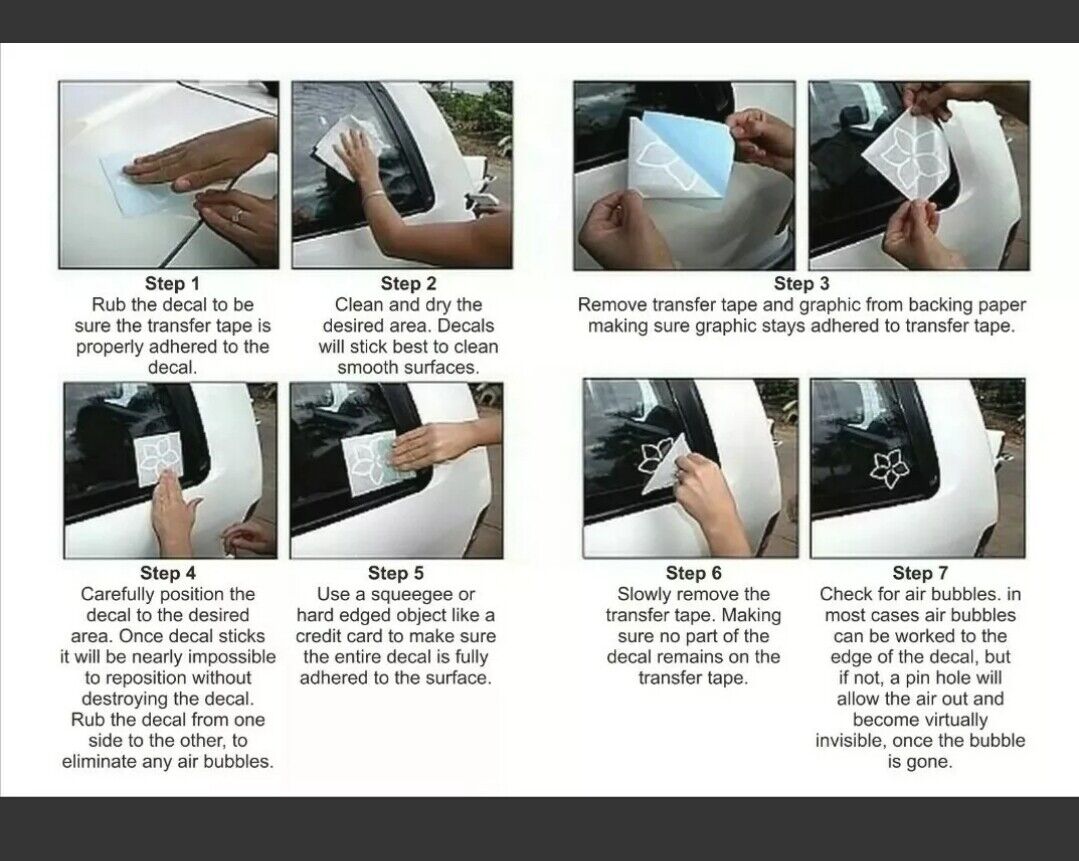 Step 1
Rub the decal to be sure the transfer tape is properly adhered to the decal.

Step 2
Clean and dry the desired area. Decals will stick best to clean smooth surfaces.

Step 3
Remove transfer tape and graphic from backing paper making sure graphic stays adhered to transfer tape.

Step 4
Carefully position the decal to the desired area. Once decal sticks it will be nearly impossible to reposition without destroying the decal. Rub the decal from one side to the other, to eliminate any air bubbles.

Step 5
Use a squeegee or hard edged object like a credit card to make sure the entire decal is fully adhered to the surface.

Step 6
Slowly remove the transfer tape. Making sure no part of the decal remains on the transfer tape.

Step 7
Check for air bubbles. in most cases air bubbles can be worked to the edge of the decal, but if not, a pin hole will allow the air out and become virtually invisible, once the bubble is gone.