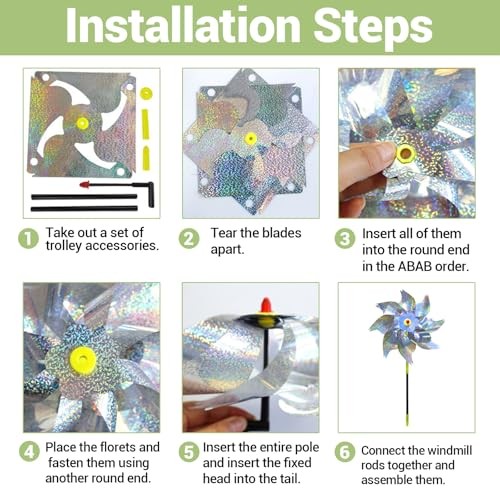 Installation Steps

1 Take out a set of trolley accessories.

2 Tear the blades apart.

3 Insert all of them into the round end in the ABAB order.

4 Place the florets and fasten them using another round end.

5 Insert the entire pole and insert the fixed head into the tail.

6 Connect the windmill rods together and assemble them.