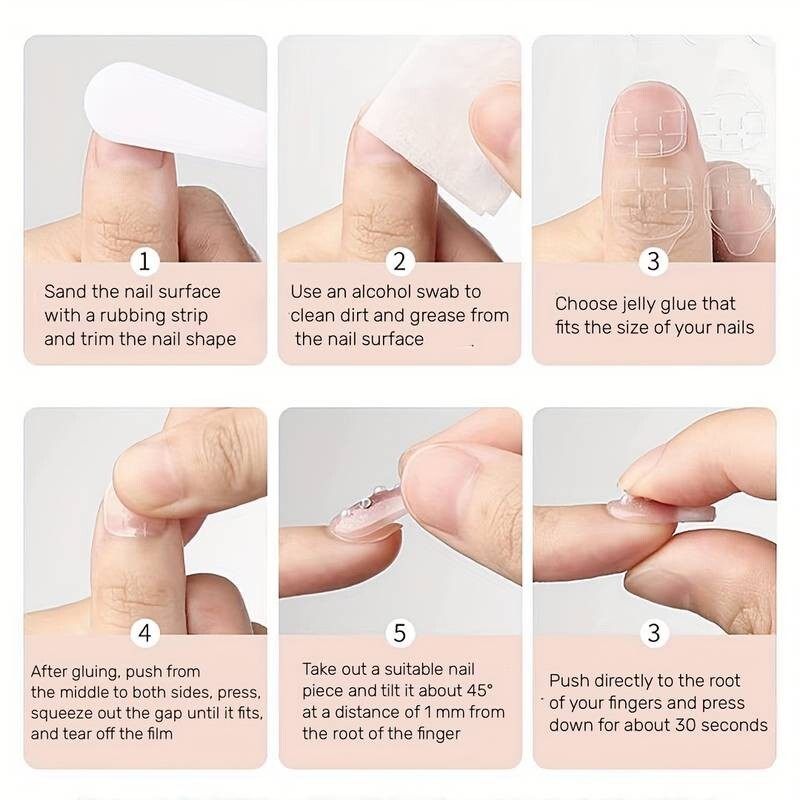 1

Sand the nail surface with a rubbing strip and trim the nail shape

2

Use an alcohol swab to clean dirt and grease from the nail surface

3

Choose jelly glue that fits the size of your nails

4

After gluing, push from the middle to both sides, press, squeeze out the gap until it fits, and tear off the film

5

Take out a suitable nail piece and tilt it about 45° at a distance of 1 mm from the root of the finger

3

Push directly to the root of your fingers and press down for about 30 seconds