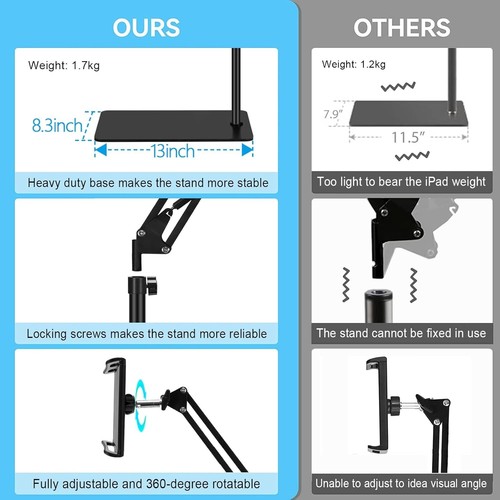 OURS

Weight: 1.7kg

8.3inch

13inch

Heavy duty base makes the stand more stable

Locking screws makes the stand more reliable

Fully adjustable and 360-degree rotatable

OTHERS

Weight: 1.2kg

7.9"

11.5"

Too light to bear the iPad weight

The stand cannot be fixed in use

Unable to adjust to idea visual angle