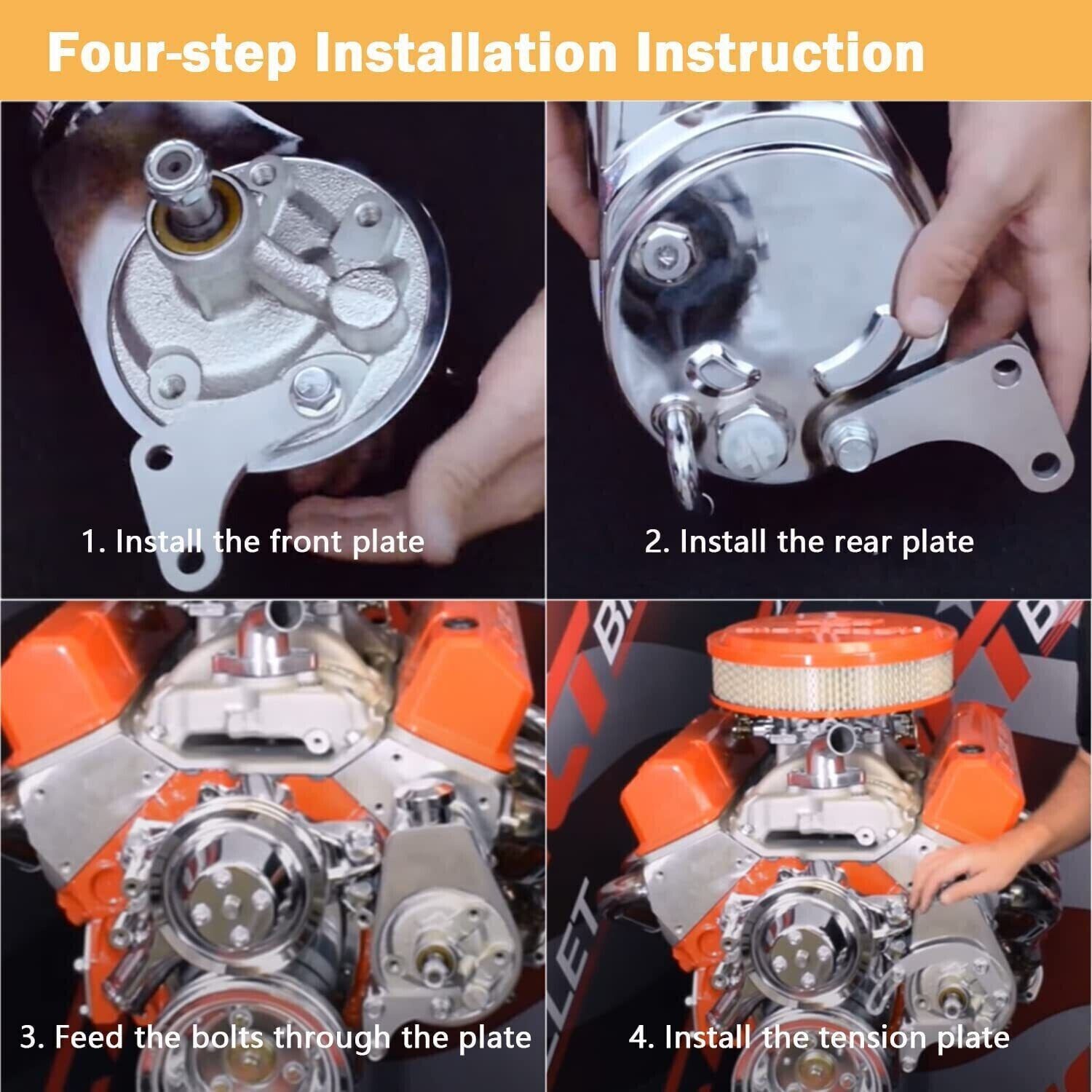 Four-step Installation Instruction

1. Install the front plate

2. Install the rear plate

3. Feed the bolts through the plate

4. Install the tension plate