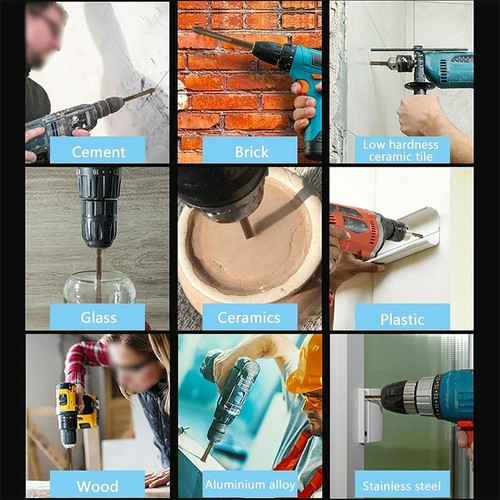 Cement

Brick

Low hardness ceramic tile

Glass

Ceramics

Plastic

Wood

Aluminium alloy

Stainless steel