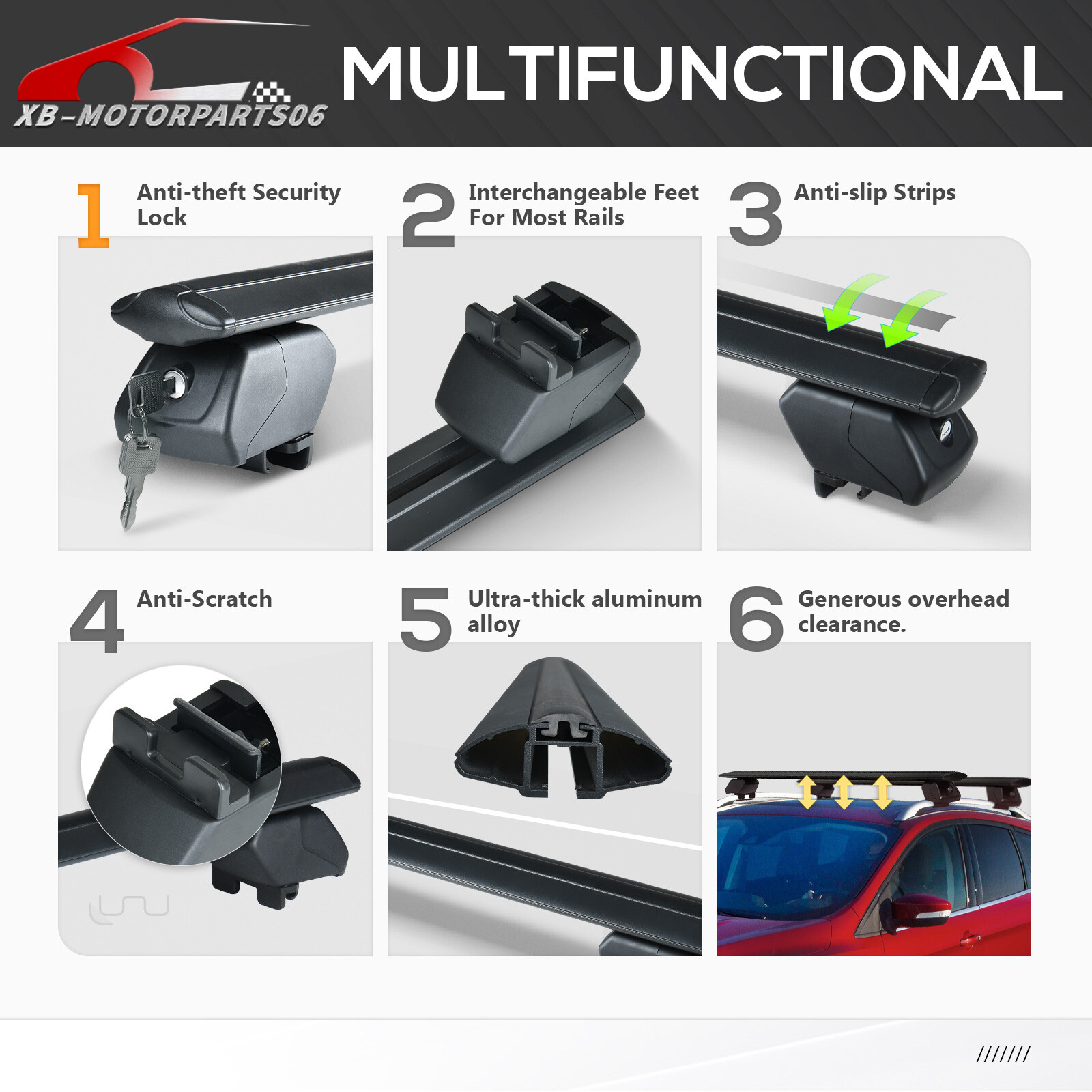 XB-MOTORPARTS06

MULTIFUNCTIONAL

1 Anti-theft Security Lock

2 Interchangeable Feet For Most Rails

3 Anti-slip Strips

4 Anti-Scratch

5 Ultra-thick aluminum alloy

6 Generous overhead clearance.

///////