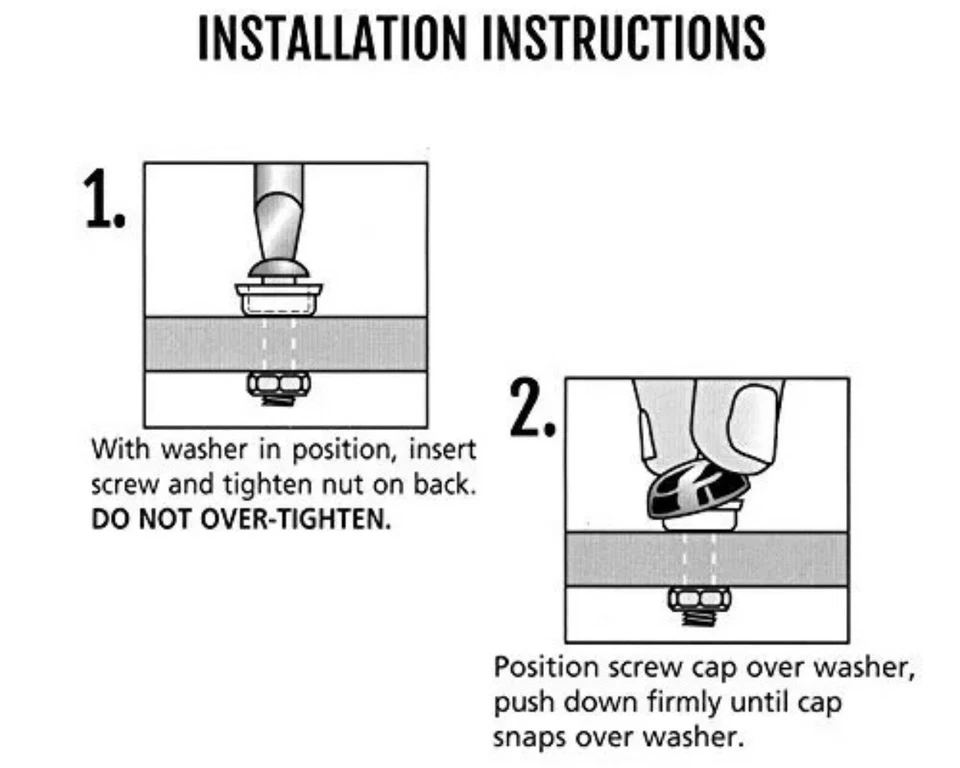 INSTALLATION INSTRUCTIONS

1.

With washer in position, insert screw and tighten nut on back. DO NOT OVER-TIGHTEN.

2.

Position screw cap over washer, push down firmly until cap snaps over washer.